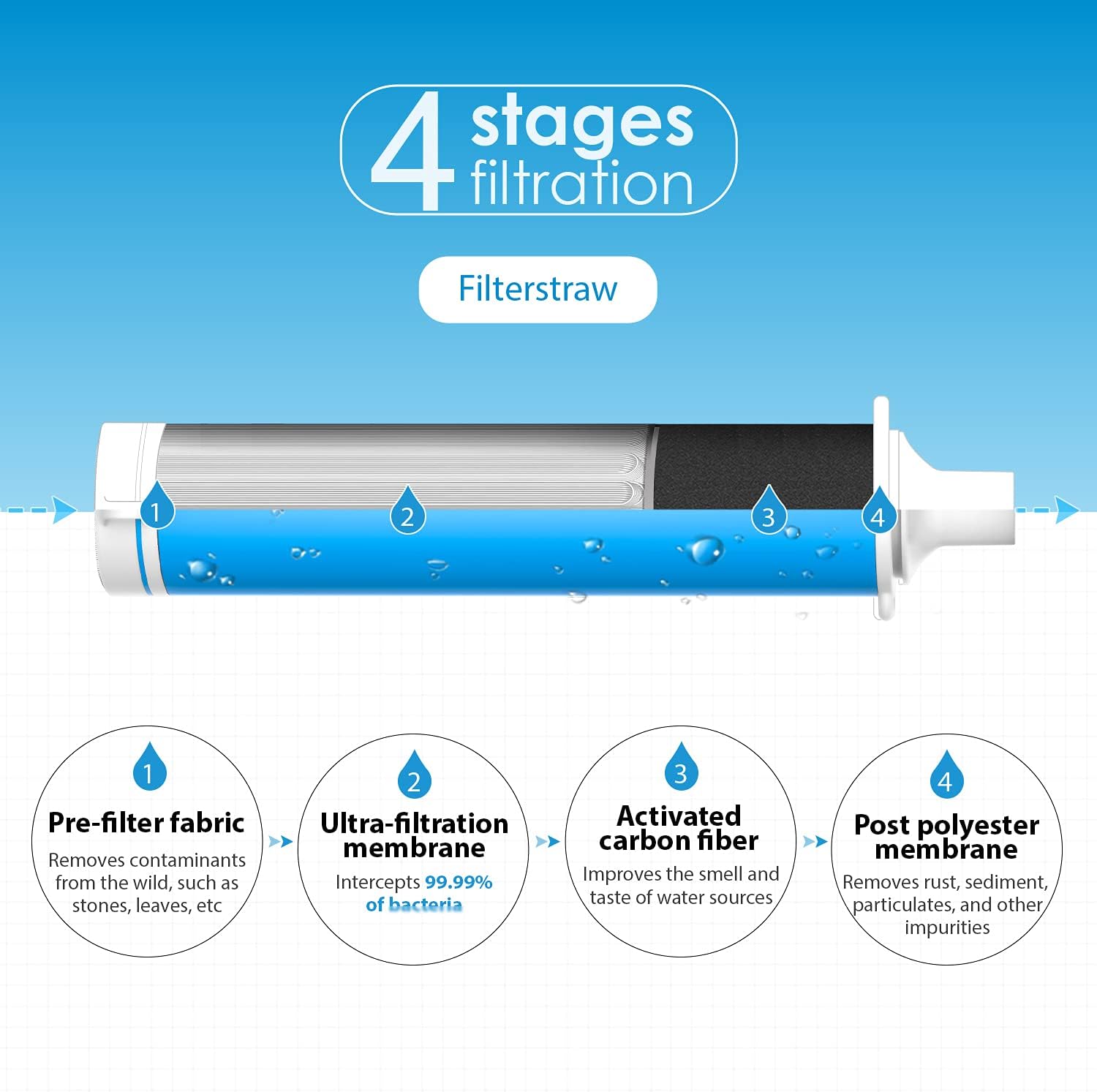 4 stages filtration

Filterstraw

1 2 3 4

1
Pre-filter fabric
Removes contaminants from the wild, such as stones, leaves, etc

2
Ultra-filtration membrane
Intercepts 99.99% of bacteria

3
Activated carbon fiber
Improves the smell and taste of water sources

4
Post polyester membrane
Removes rust, sediment, particulates, and other impurities