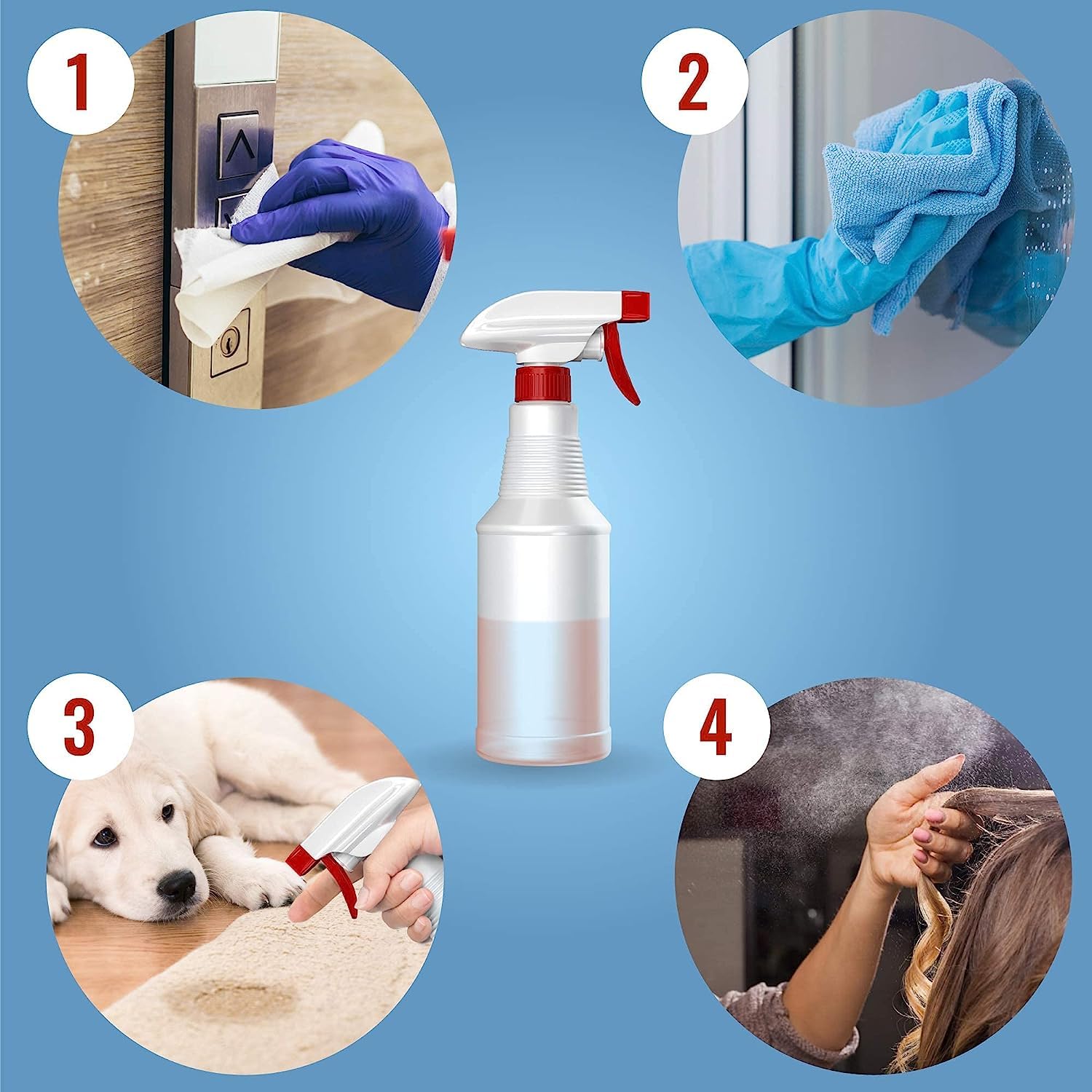 1

2

3

4