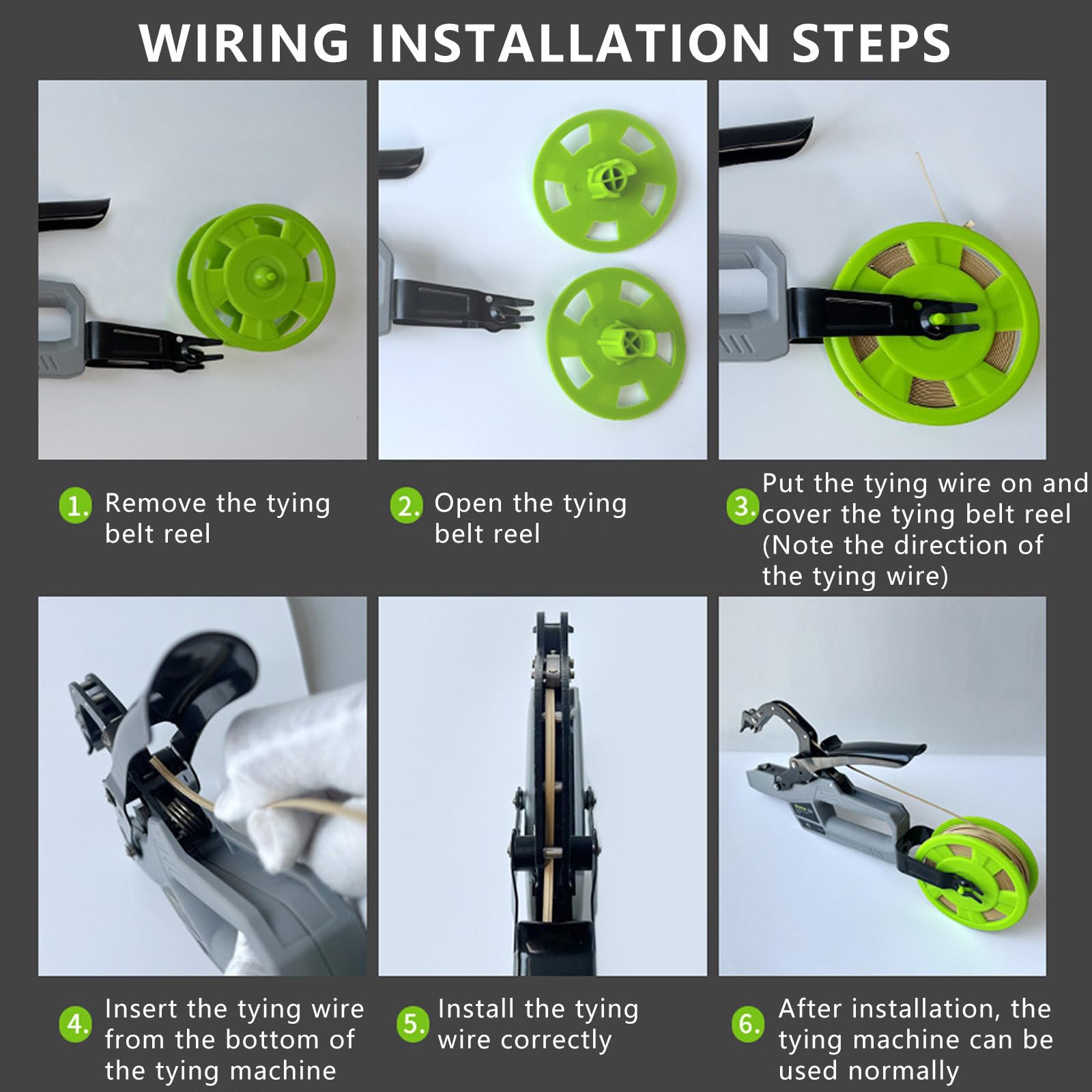 WIRING INSTALLATION STEPS

1. Remove the tying belt reel

2. Open the tying belt reel

3. Put the tying wire on and cover the tying belt reel (Note the direction of the tying wire)

4. Insert the tying wire from the bottom of the tying machine

5. Install the tying wire correctly

6. After installation, the tying machine can be used normally