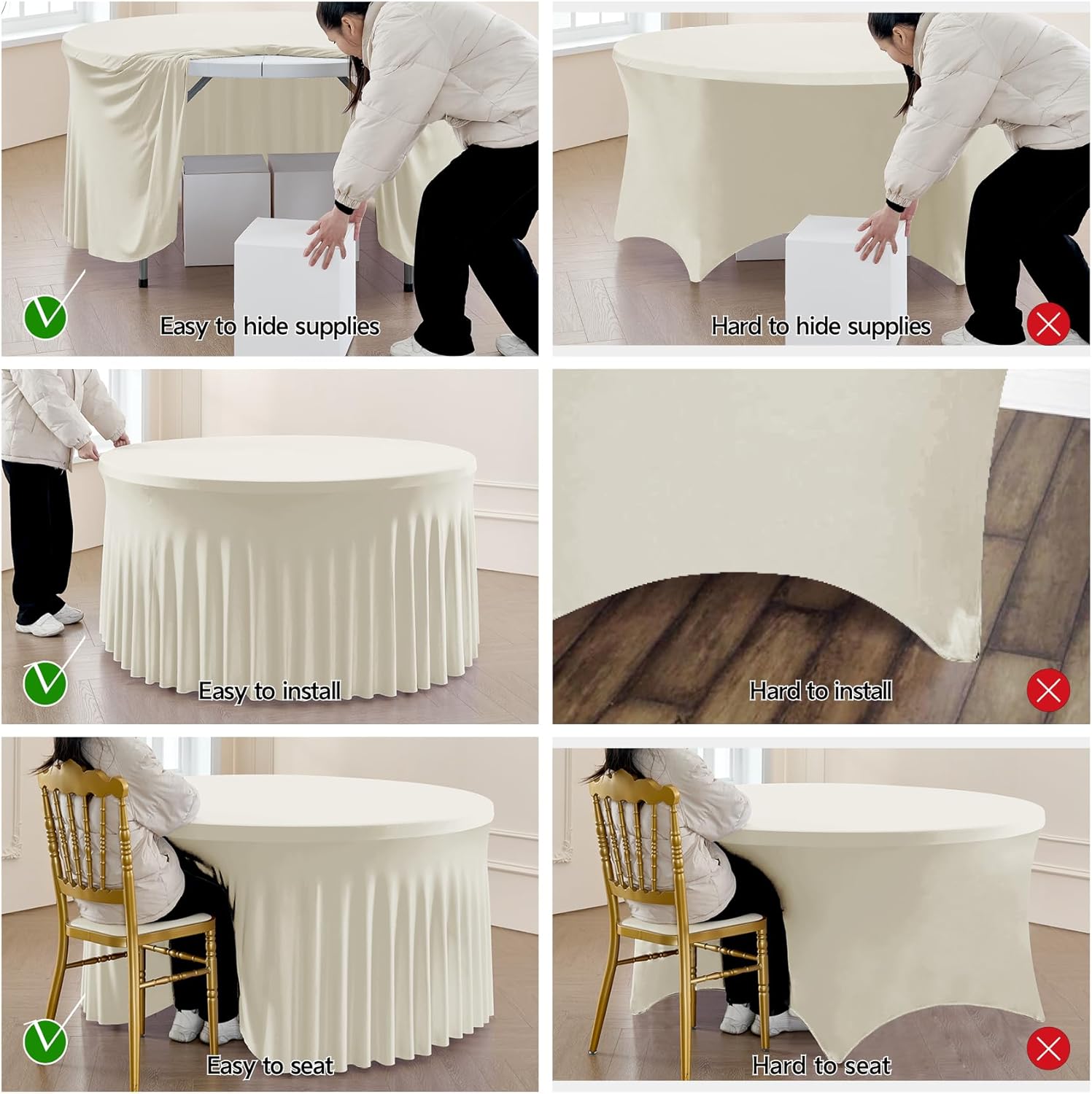 Easy to hide supplies

Hard to hide supplies

Easy to install

Hard to install

Easy to seat

Hard to seat