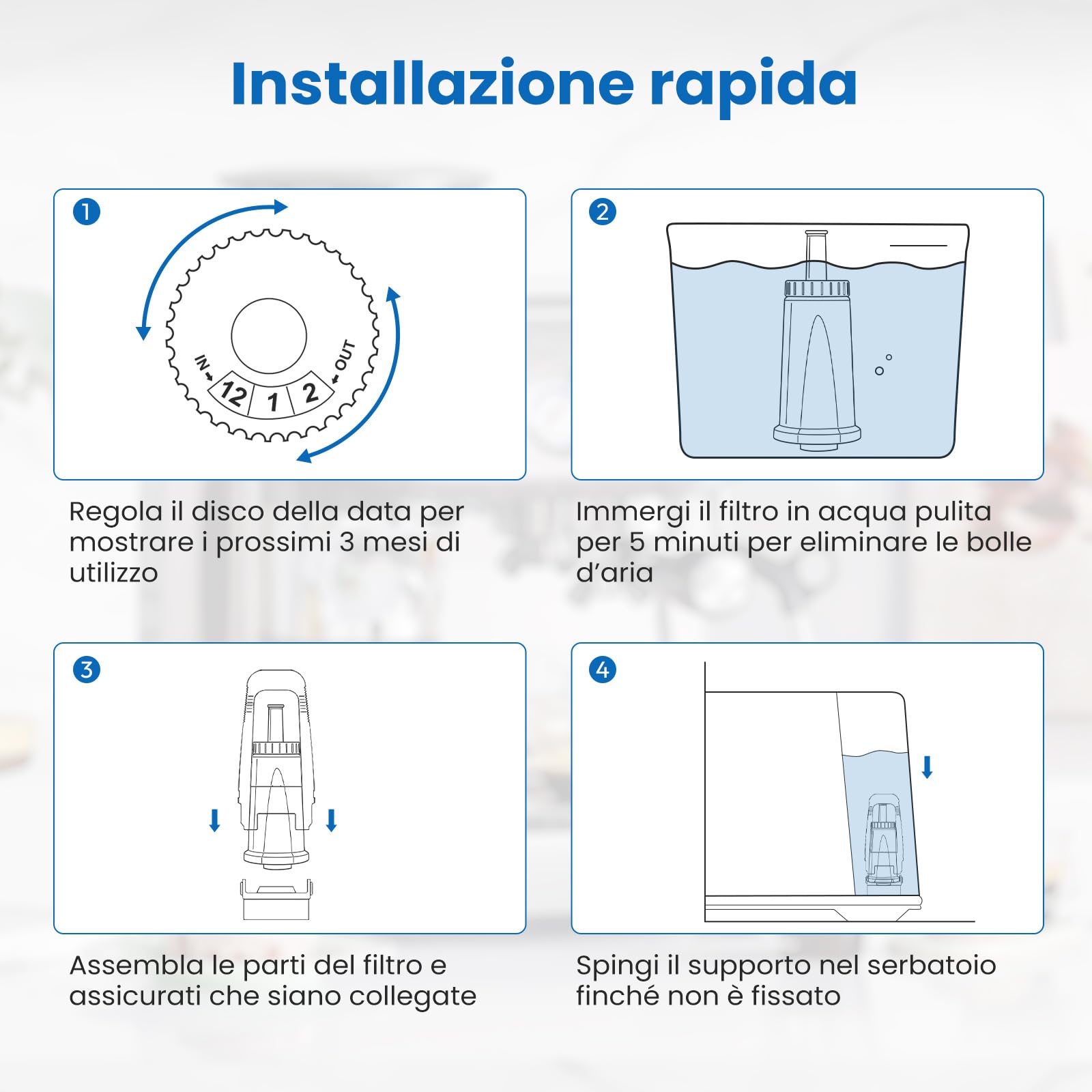 Installazione rapida

1

IN
12
1
2
OUT

Regola il disco della data per mostrare i prossimi 3 mesi di utilizzo

2

Immergi il filtro in acqua pulita per 5 minuti per eliminare le bolle d'aria

3

Assembla le parti del filtro e assicurati che siano collegate

4

Spingi il supporto nel serbatoio finché non è fissato