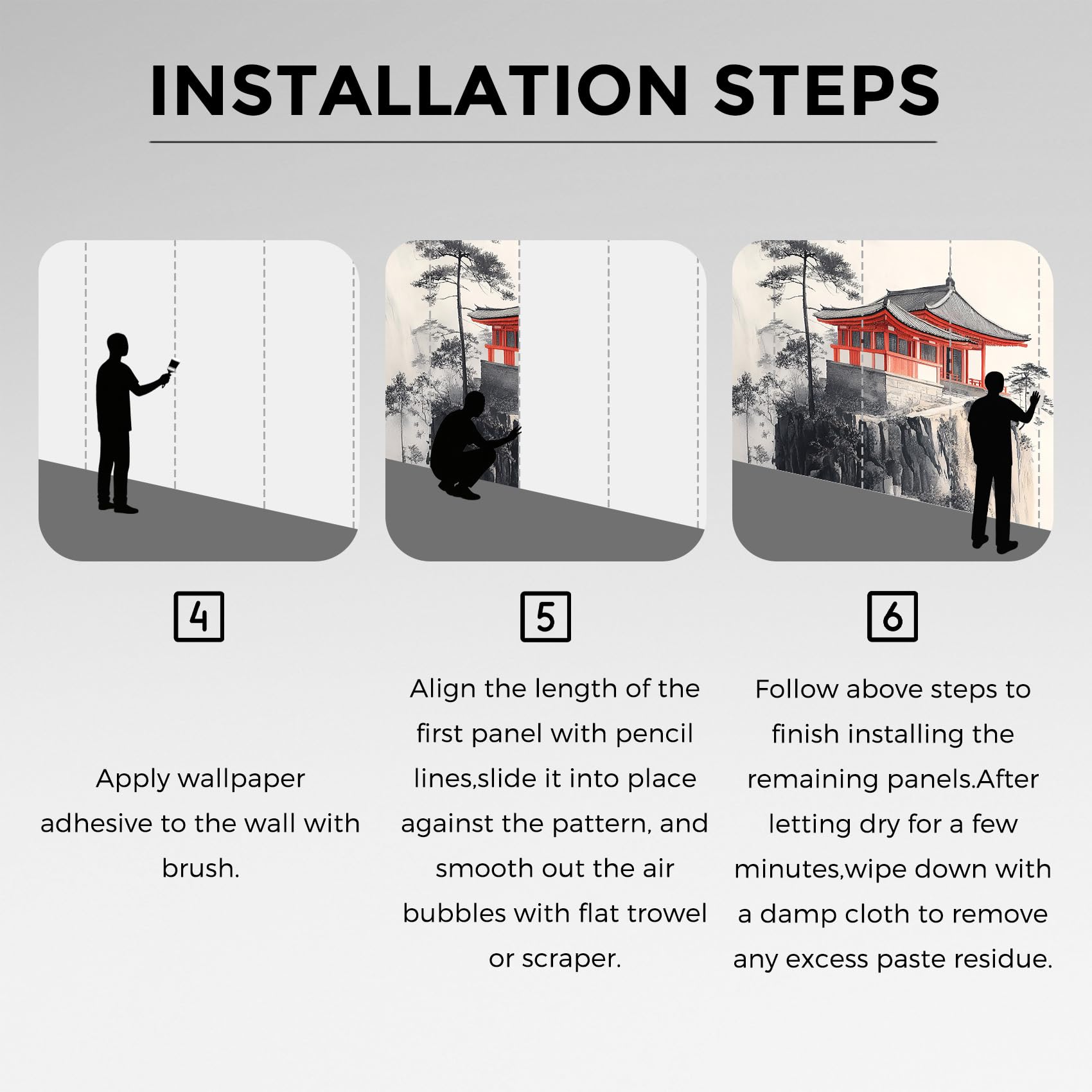 INSTALLATION STEPS

4

Apply wallpaper adhesive to the wall with brush.

5

Align the length of the first panel with pencil lines,slide it into place against the pattern, and smooth out the air bubbles with flat trowel or scraper.

6

Follow above steps to finish installing the remaining panels.After letting dry for a few minutes,wipe down with a damp cloth to remove any excess paste residue.