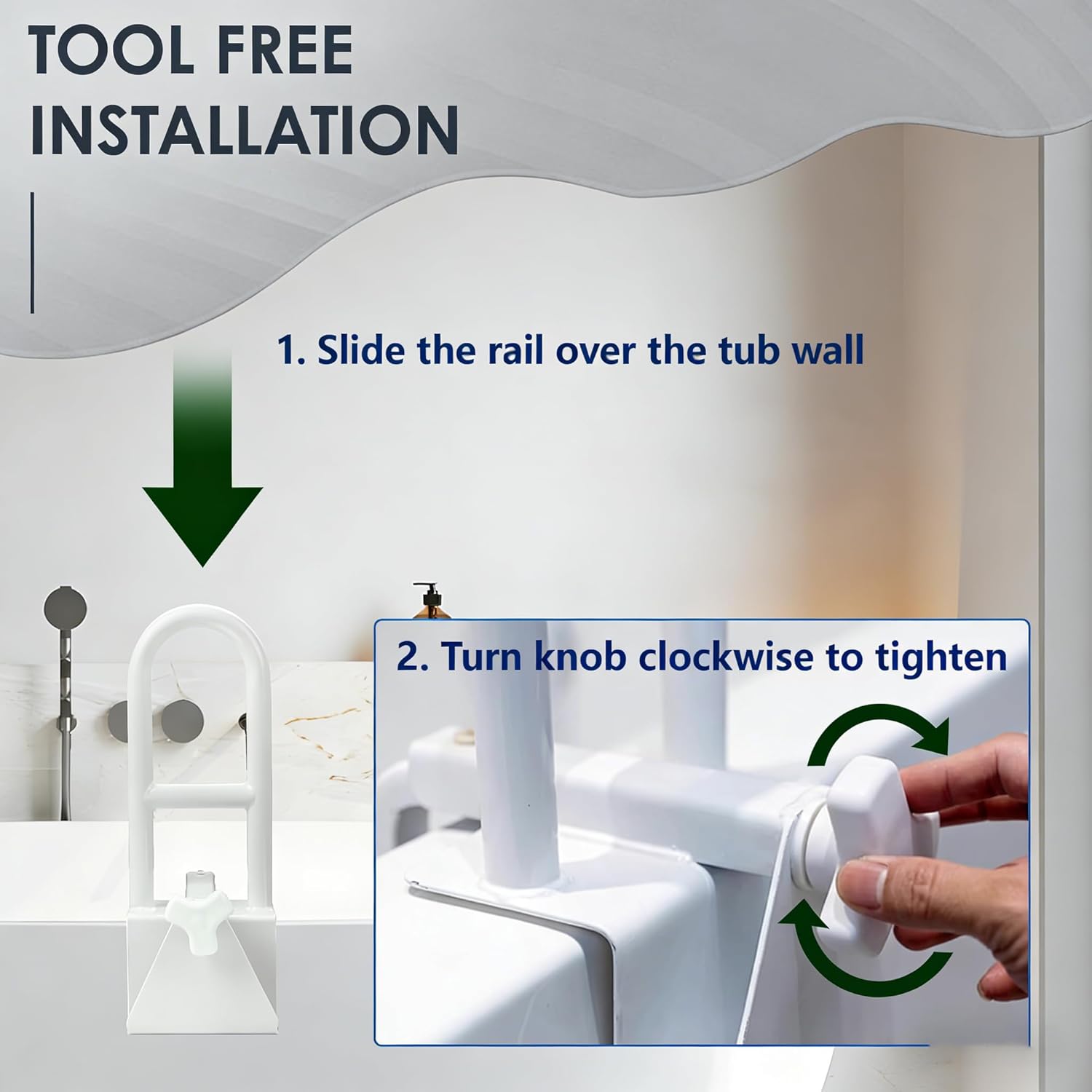 TOOL FREE INSTALLATION

1. Slide the rail over the tub wall

2. Turn knob clockwise to tighten