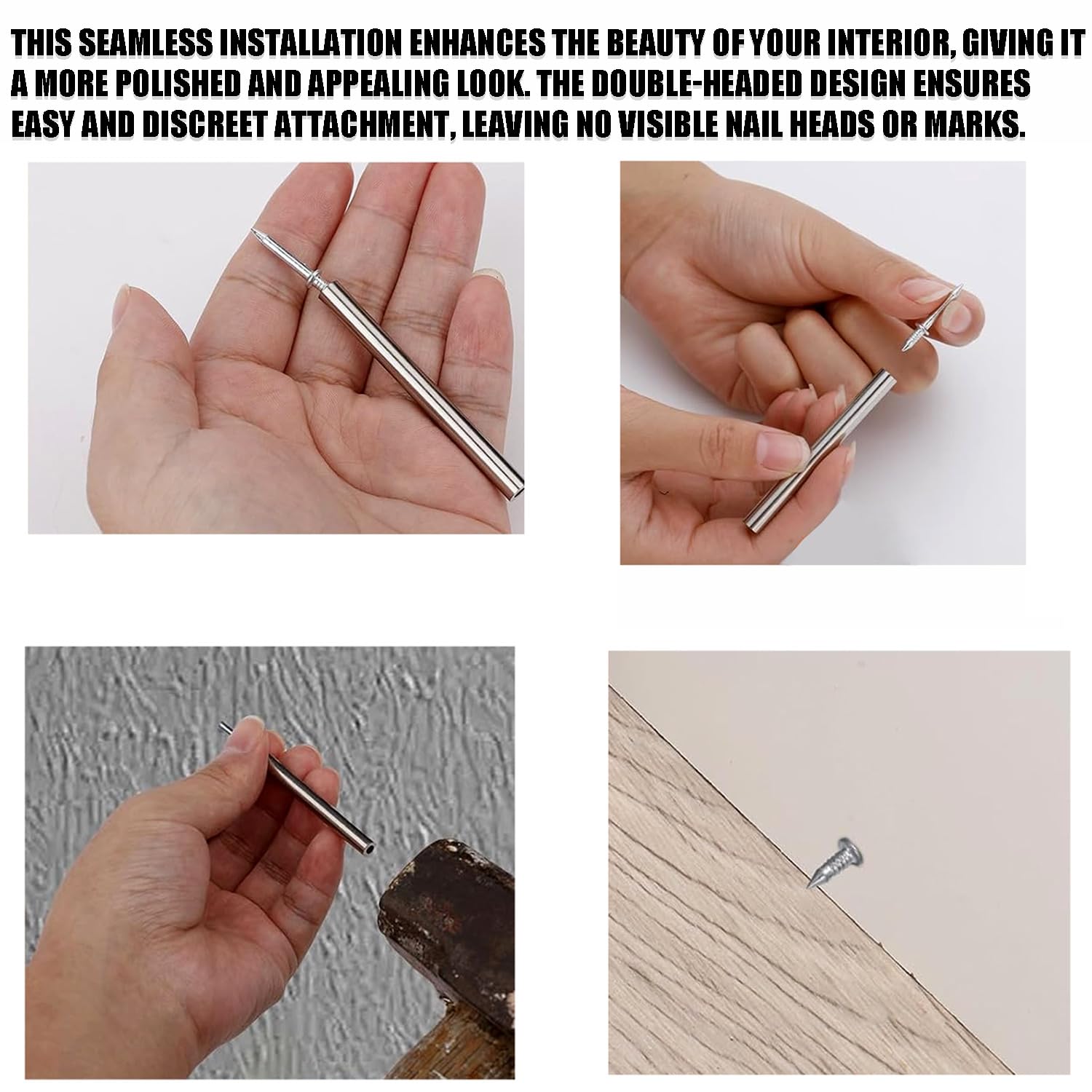 THIS SEAMLESS INSTALLATION ENHANCES THE BEAUTY OF YOUR INTERIOR, GIVING IT A MORE POLISHED AND APPEALING LOOK. THE DOUBLE-HEADED DESIGN ENSURES EASY AND DISCREET ATTACHMENT, LEAVING NO VISIBLE NAIL HEADS OR MARKS.