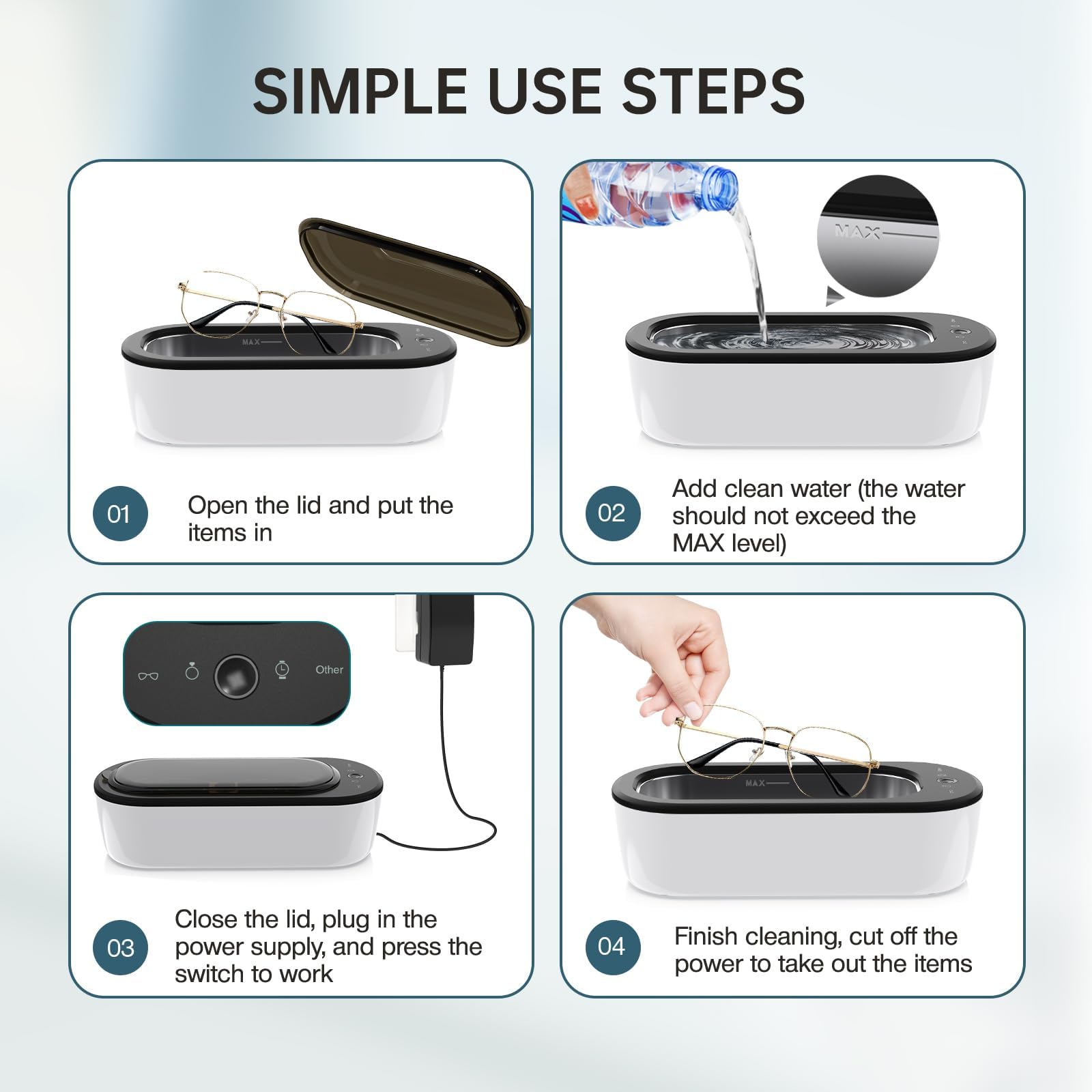 SIMPLE USE STEPS

MAX

01 Open the lid and put the items in

MAX

02 Add clean water (the water should not exceed the MAX level)

Other

03 Close the lid, plug in the power supply, and press the switch to work

MAX

04 Finish cleaning, cut off the power to take out the items