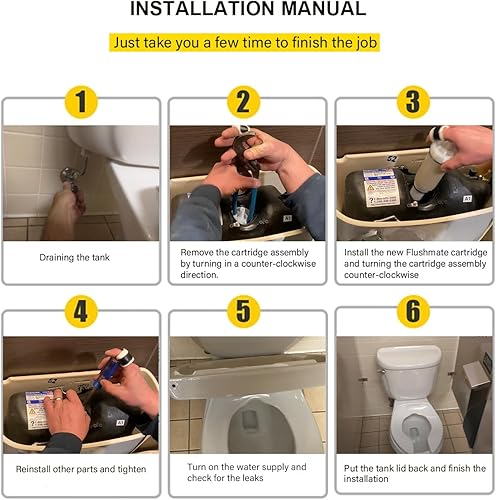 INSTALLATION MANUAL

Just take you a few time to finish the job

1

Draining the tank

2

A1

Remove the cartridge assembly by turning in a counter-clockwise direction.

3

52

A1

Install the new Flushmate cartridge and turning the cartridge assembly counter-clockwise

4

A1

Reinstall other parts and tighten

5

Turn on the water supply and check for the leaks

6

Put the tank lid back and finish the installation