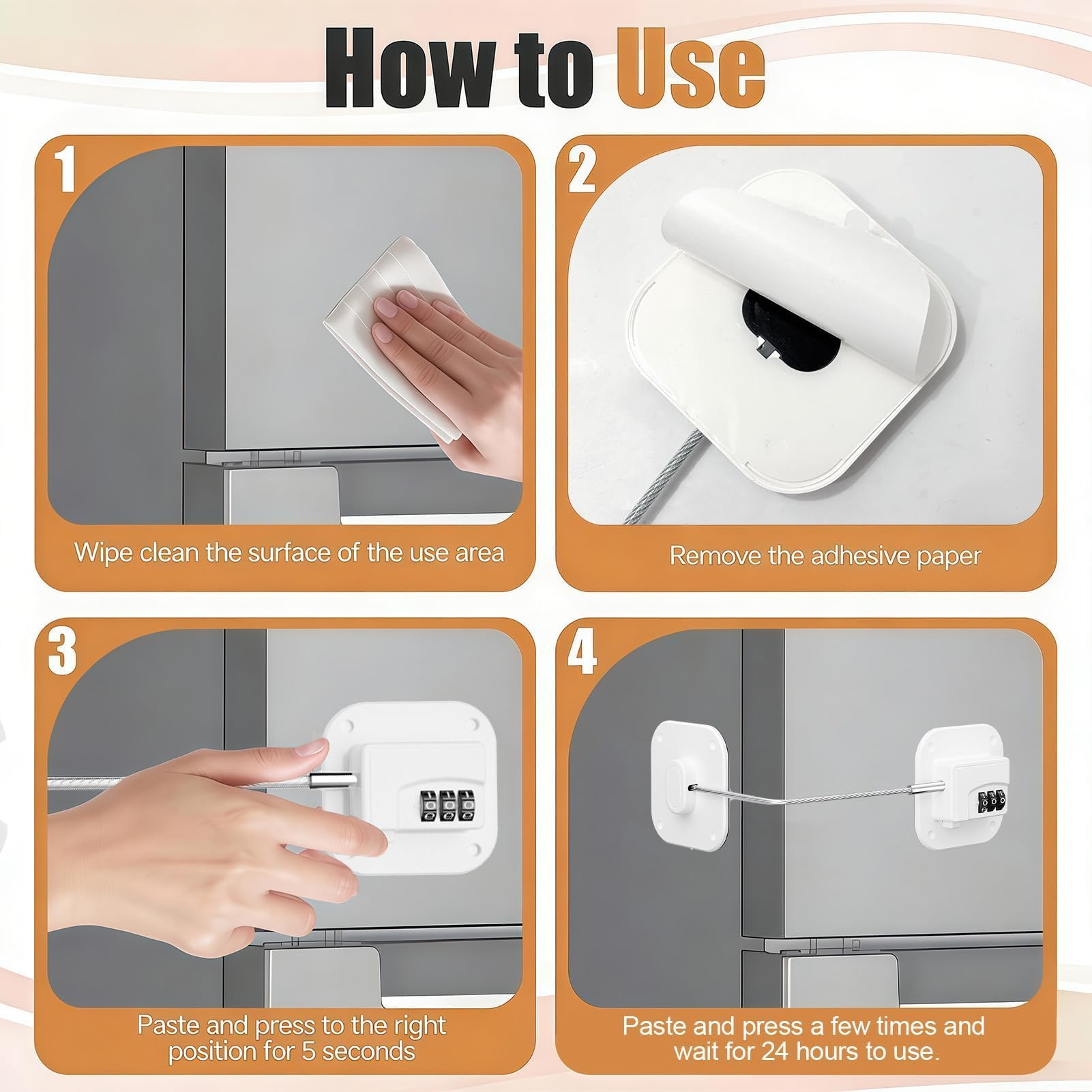 How to Use

1

Wipe clean the surface of the use area

2

Remove the adhesive paper

3

Paste and press to the right position for 5 seconds

4

Paste and press a few times and wait for 24 hours to use.