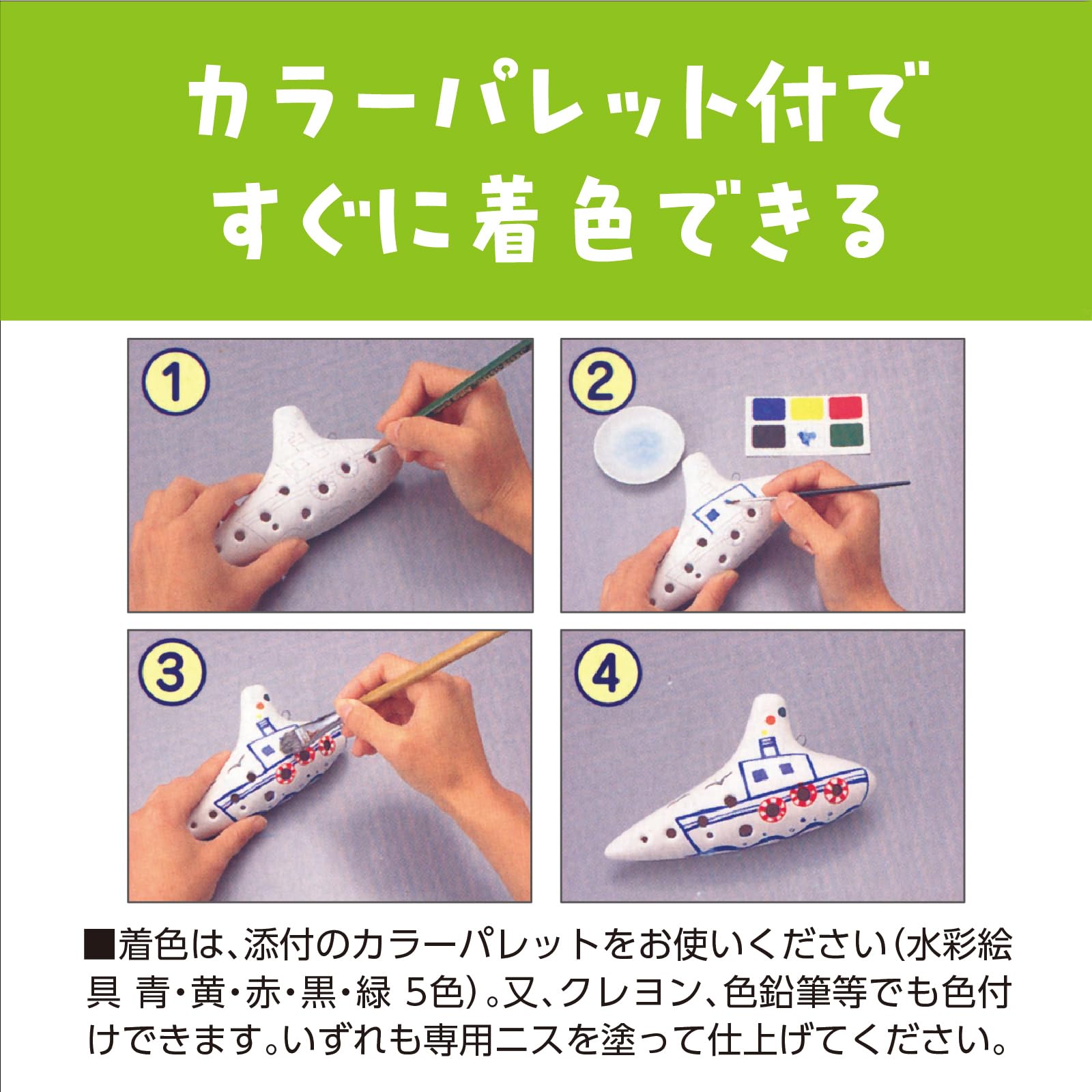 カラーパレット付で
すぐに着色できる

1

2

3

4

■着色は、添付のカラーパレットをお使いください（水彩絵具 青・黄・赤・黒・緑 5色）。又、クレヨン、色鉛筆等でも色付けできます。いずれも専用ニスを塗って仕上げてください。