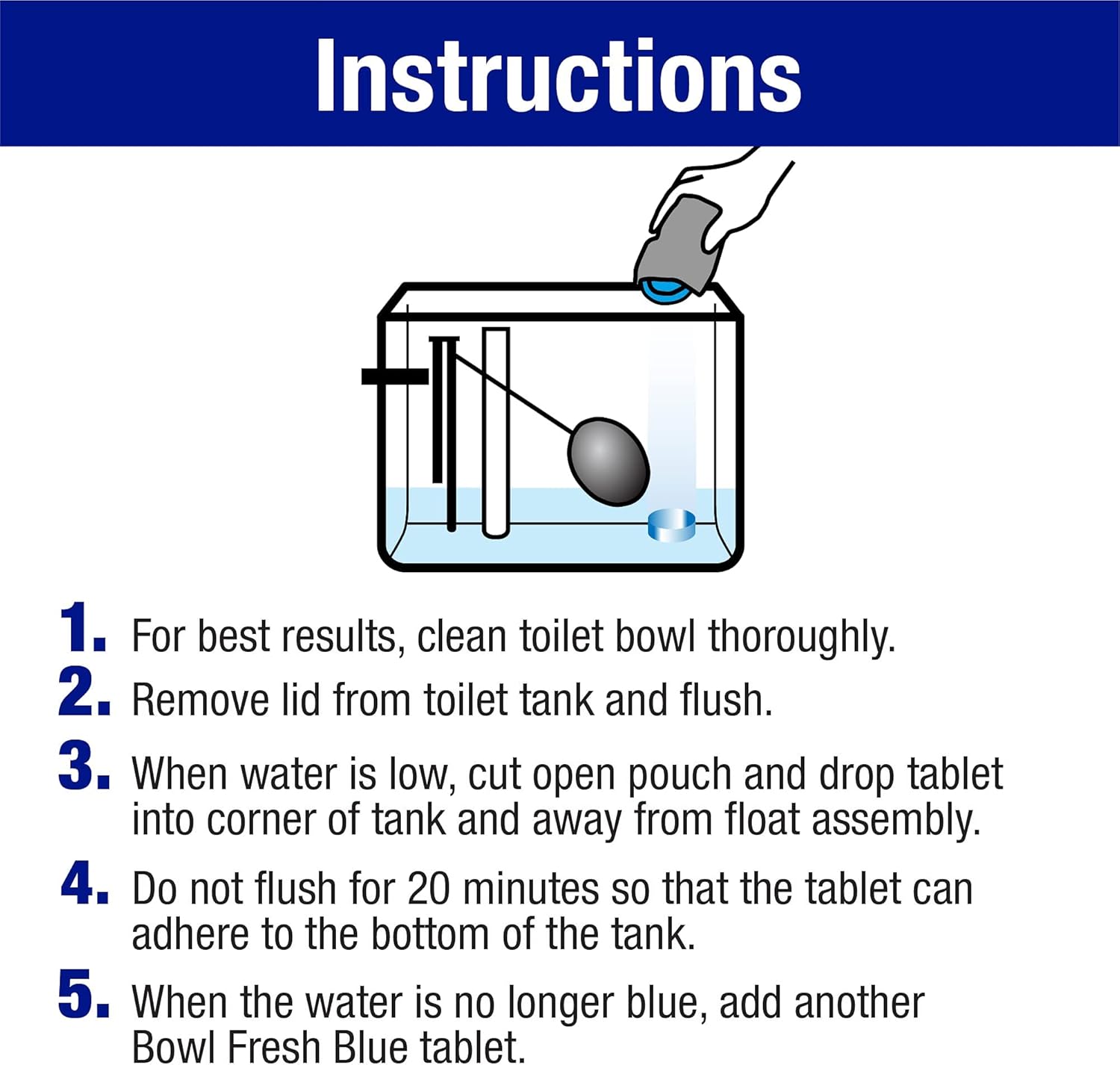 Instructions

1. For best results, clean toilet bowl thoroughly.

2. Remove lid from toilet tank and flush.

3. When water is low, cut open pouch and drop tablet into corner of tank and away from float assembly.

4. Do not flush for 20 minutes so that the tablet can adhere to the bottom of the tank.

5. When the water is no longer blue, add another Bowl Fresh Blue tablet.