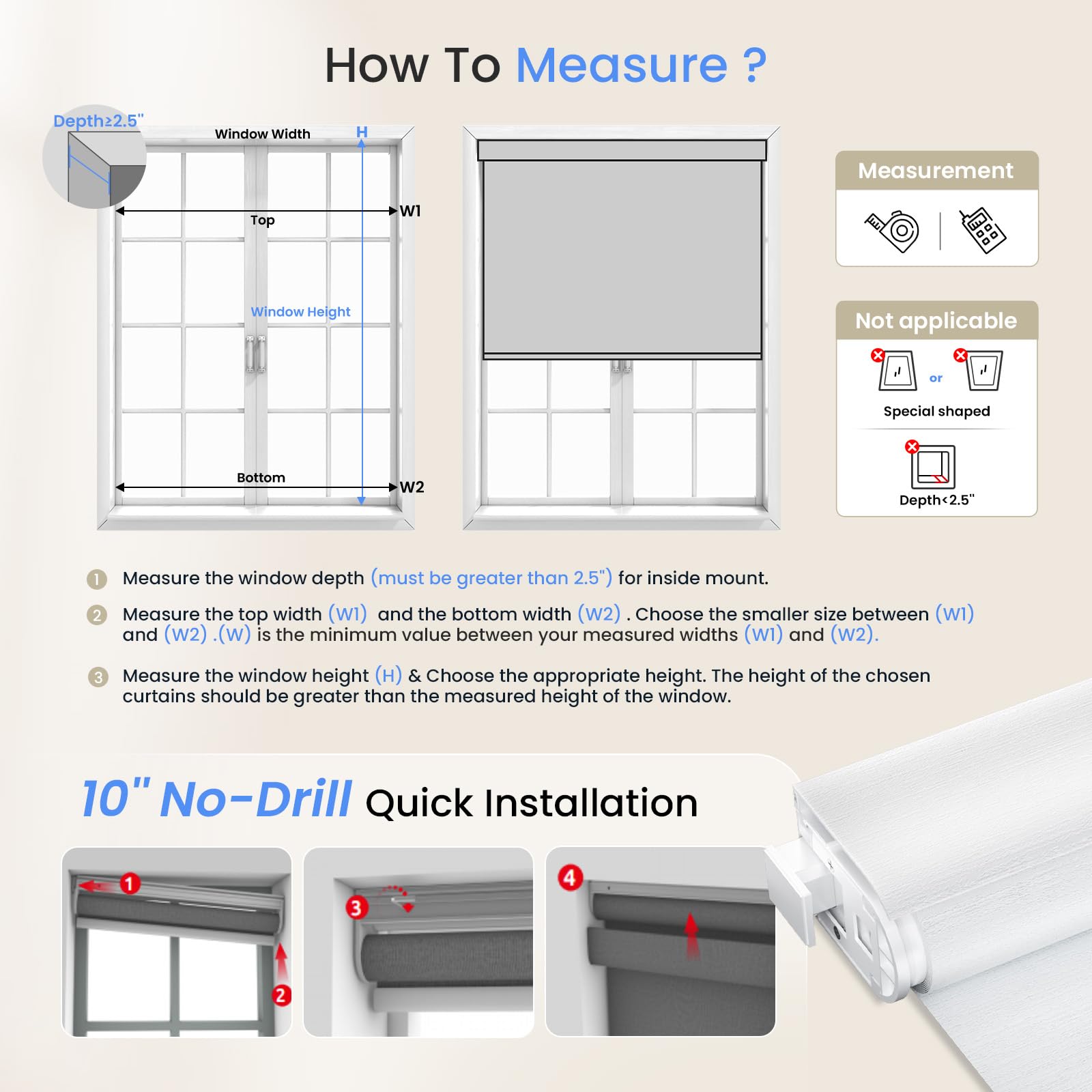 How To Measure ?

Depth≥2.5"

Window Width

H

Top

W1

Window Height

Bottom

W2

Measurement

Not applicable

or

Special shaped

Depth<2.5"

1 Measure the window depth (must be greater than 2.5") for inside mount.

2 Measure the top width (W1) and the bottom width (W2) . Choose the smaller size between (W1) and (W2) .(W) is the minimum value between your measured widths (W1) and (W2).

3 Measure the window height (H) & Choose the appropriate height. The height of the chosen curtains should be greater than the measured height of the window.

10" No-Drill Quick Installation

1

2

3

4