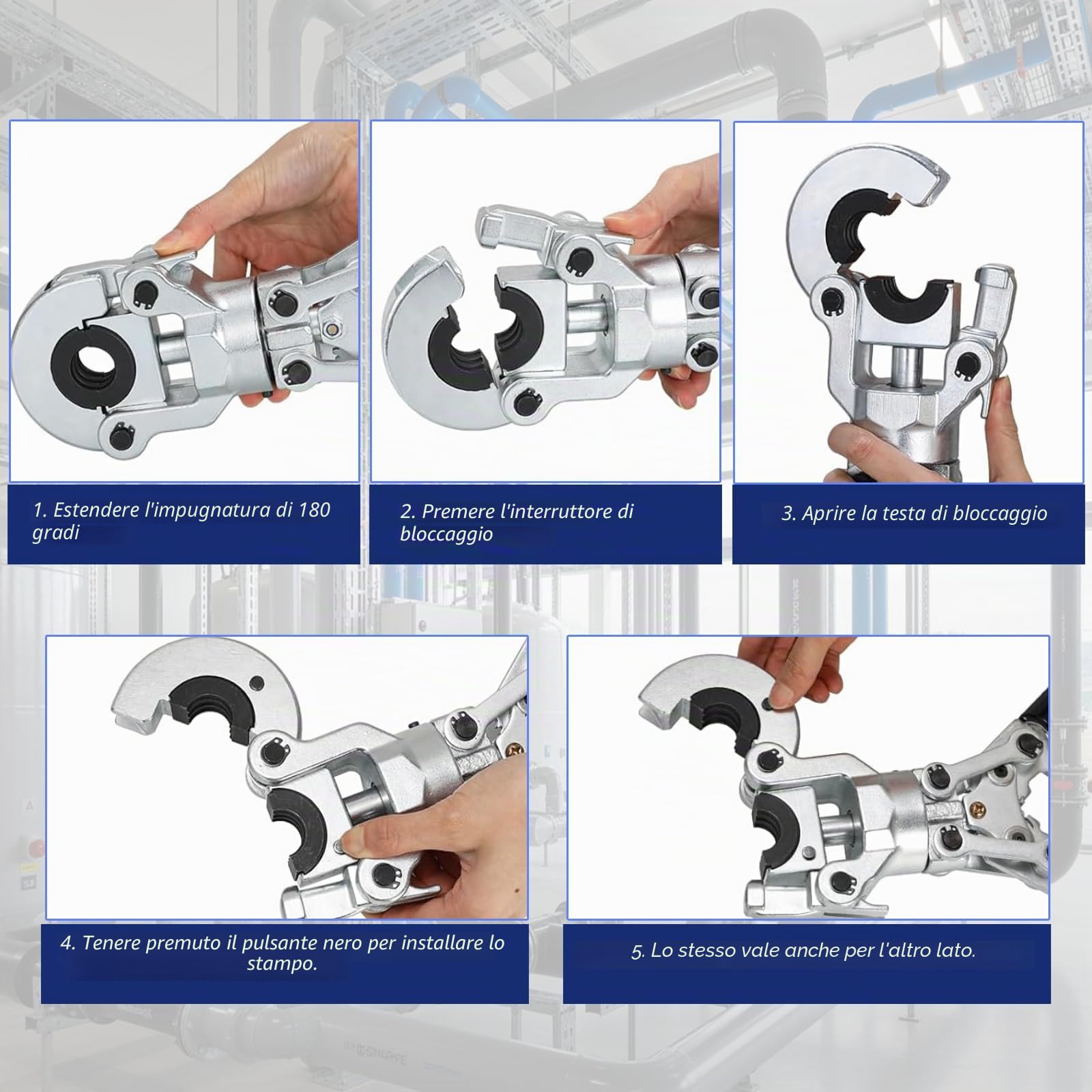 1. Estendere l'impugnatura di 180 gradi

2. Premere l'interruttore di bloccaggio

3. Aprire la testa di bloccaggio

4. Tenere premuto il pulsante nero per installare lo stampo.

5. Lo stesso vale anche per l'altro lato.