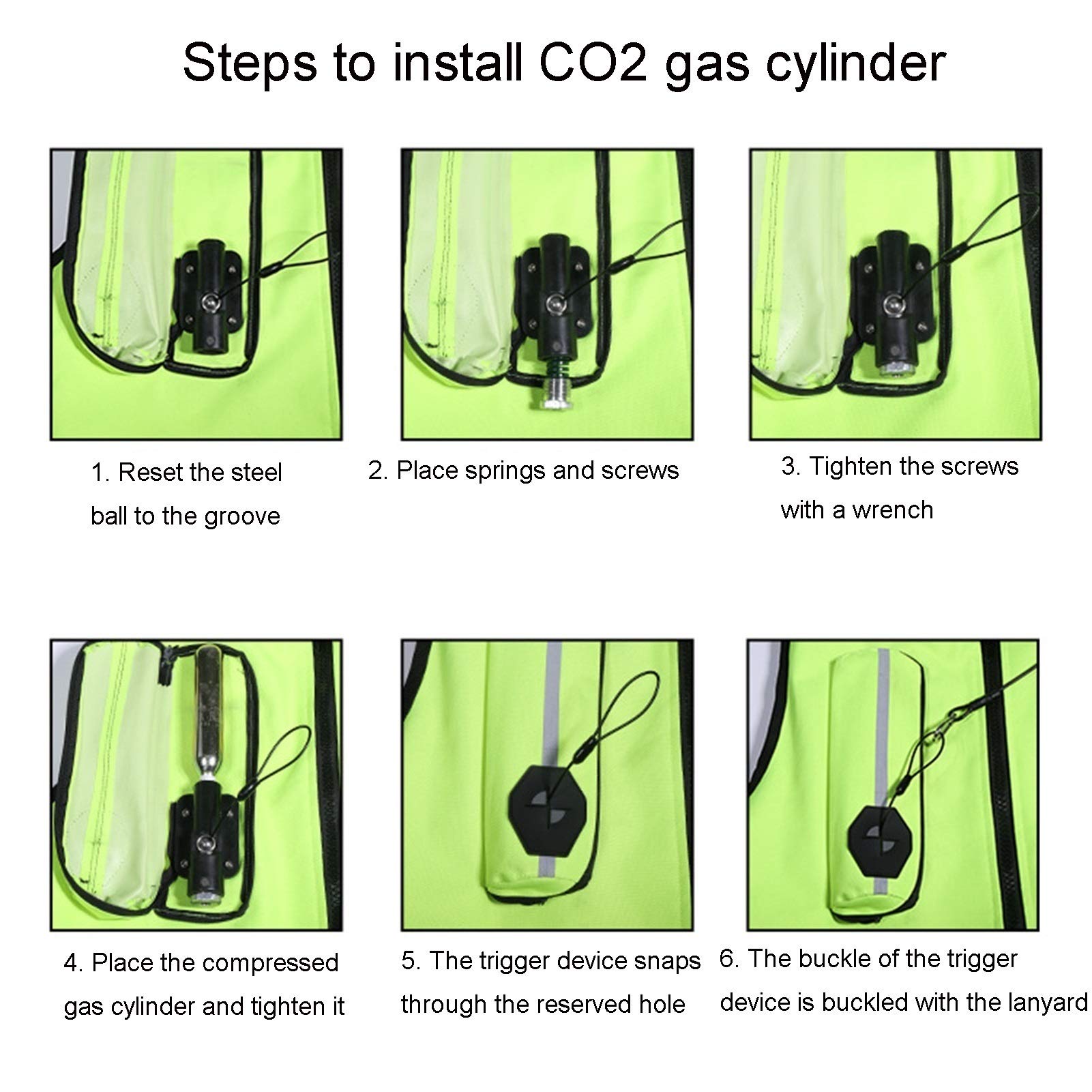 Steps to install CO2 gas cylinder

1. Reset the steel ball to the groove

2. Place springs and screws

3. Tighten the screws with a wrench

4. Place the compressed gas cylinder and tighten it

5. The trigger device snaps through the reserved hole

6. The buckle of the trigger device is buckled with the lanyard