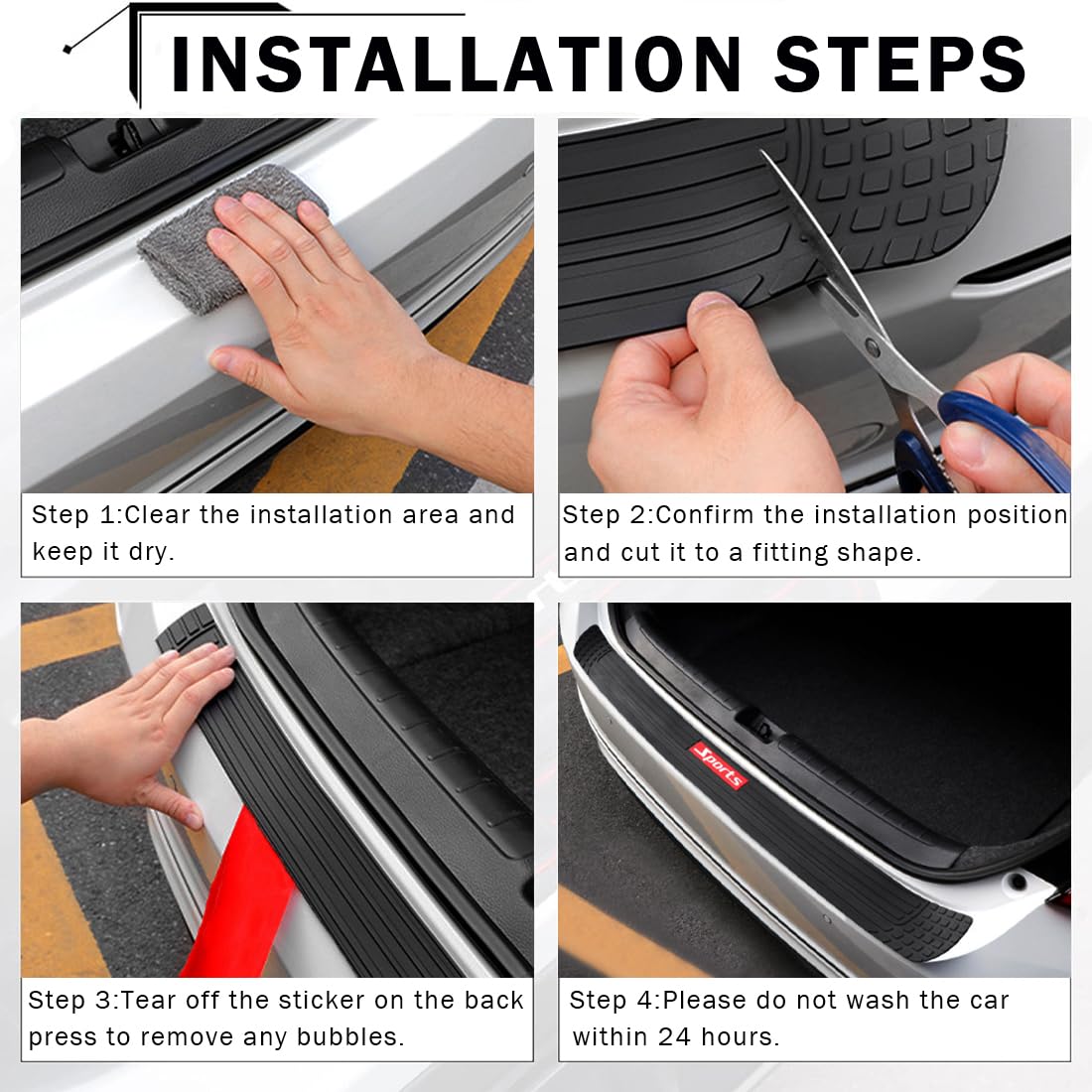 INSTALLATION STEPS

Step 1:Clear the installation area and keep it dry.

Step 2:Confirm the installation position and cut it to a fitting shape.

Step 3:Tear off the sticker on the back press to remove any bubbles.

Sports

Step 4:Please do not wash the car within 24 hours.