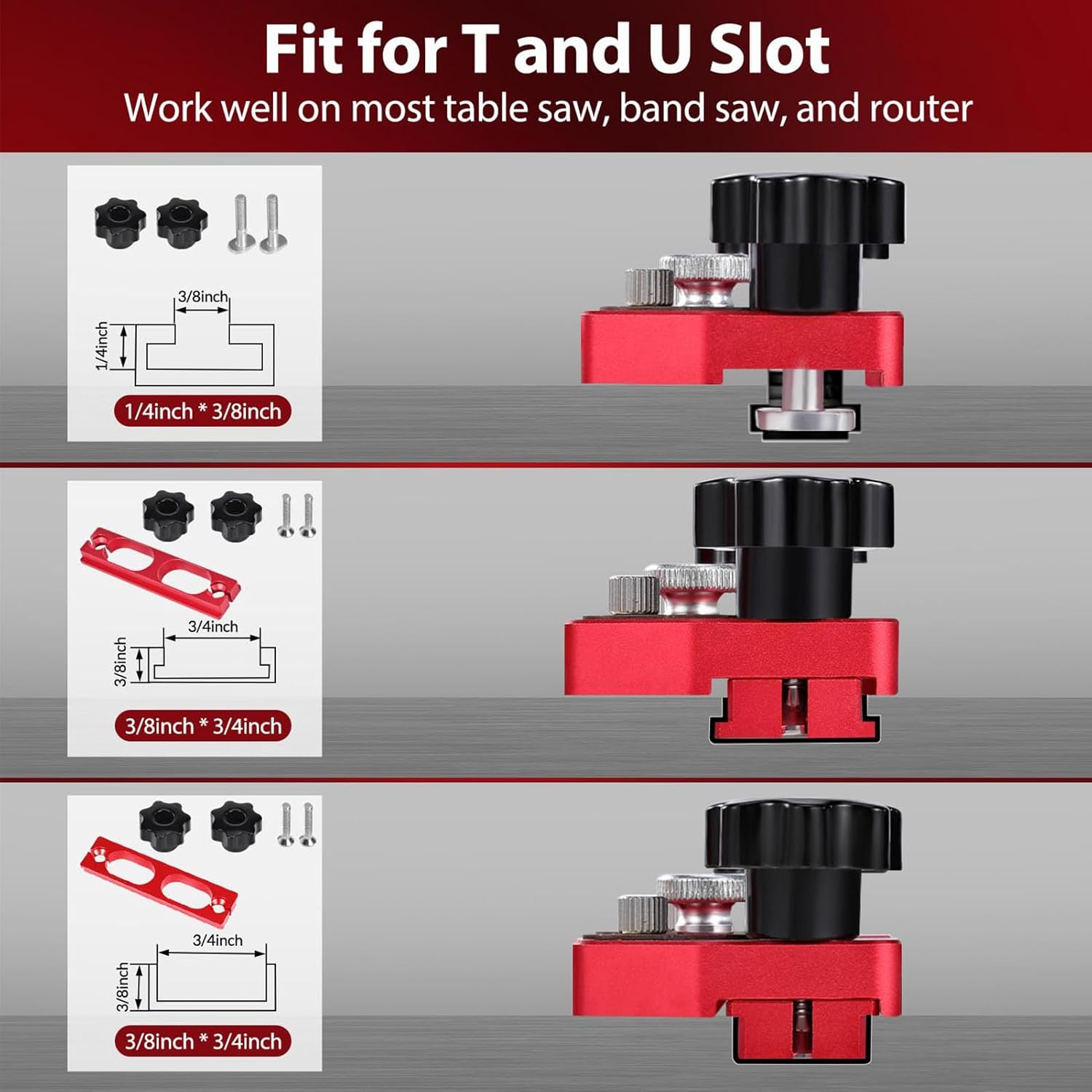 Fit for T and U Slot
Work well on most table saw, band saw, and router

3/8inch
1/4inch
1/4inch * 3/8inch

3/4inch
3/8inch
3/8inch * 3/4inch

3/4inch
3/8inch
3/8inch * 3/4inch