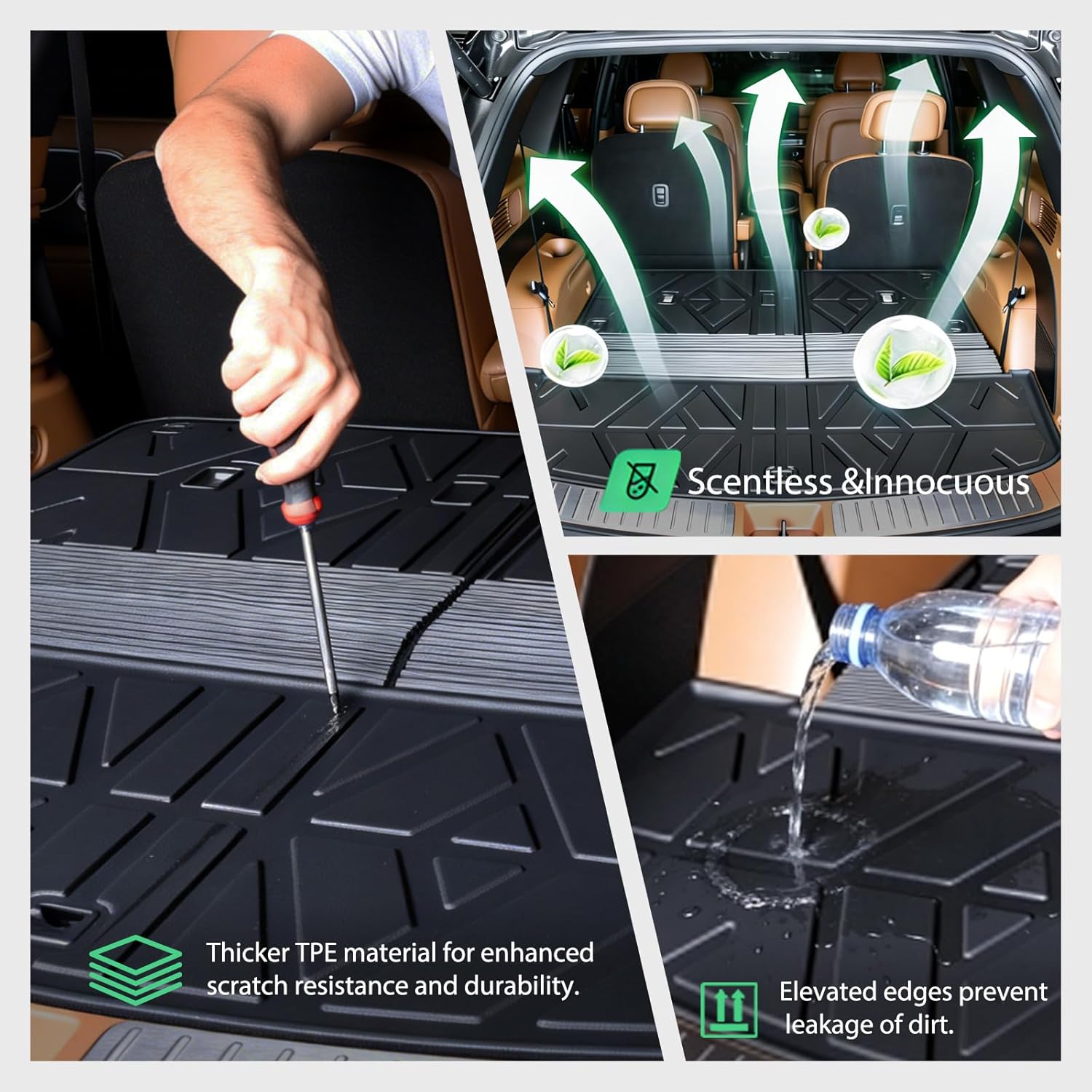 Scentless &Innocuous

Thicker TPE material for enhanced scratch resistance and durability.

Elevated edges prevent leakage of dirt.