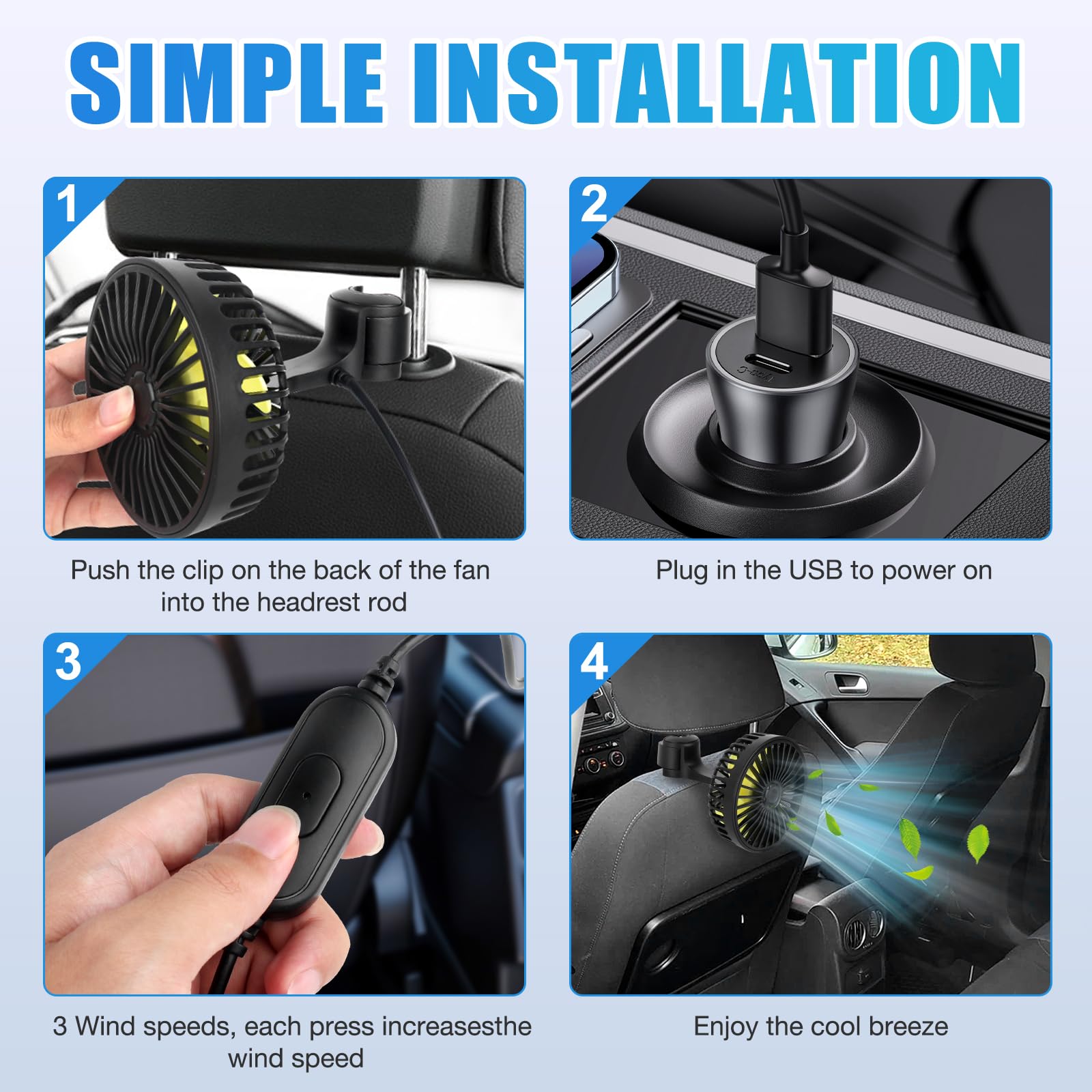 SIMPLE INSTALLATION

1

Push the clip on the back of the fan into the headrest rod

2

Type-C

Plug in the USB to power on

3

3 Wind speeds, each press increasesthe wind speed

4

Enjoy the cool breeze