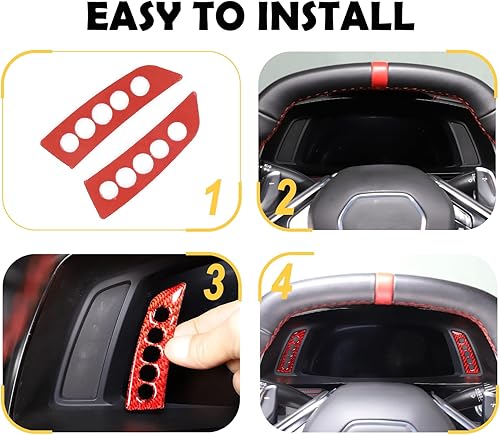 EASY TO INSTALL

1

2

3

4