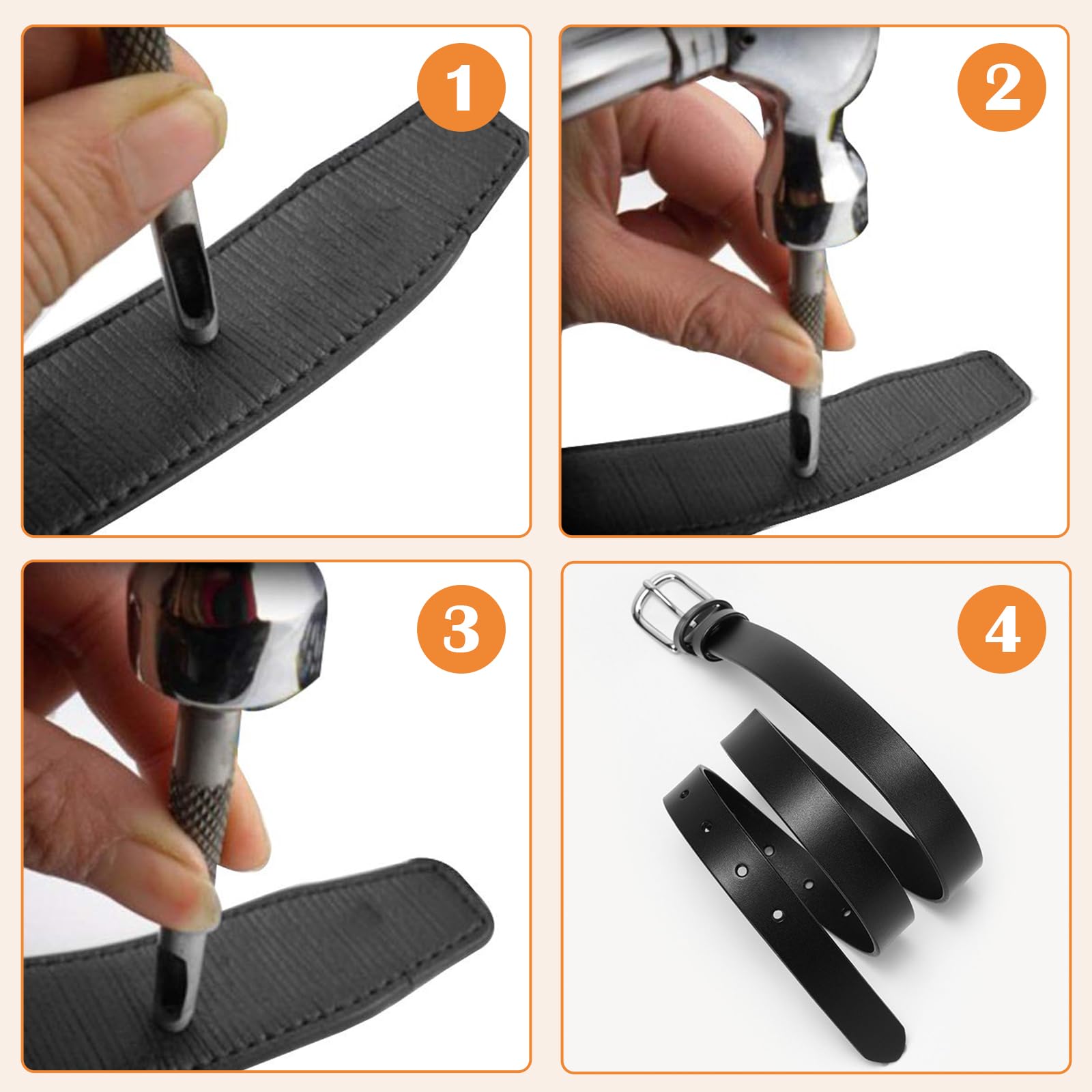 1

2

3

4