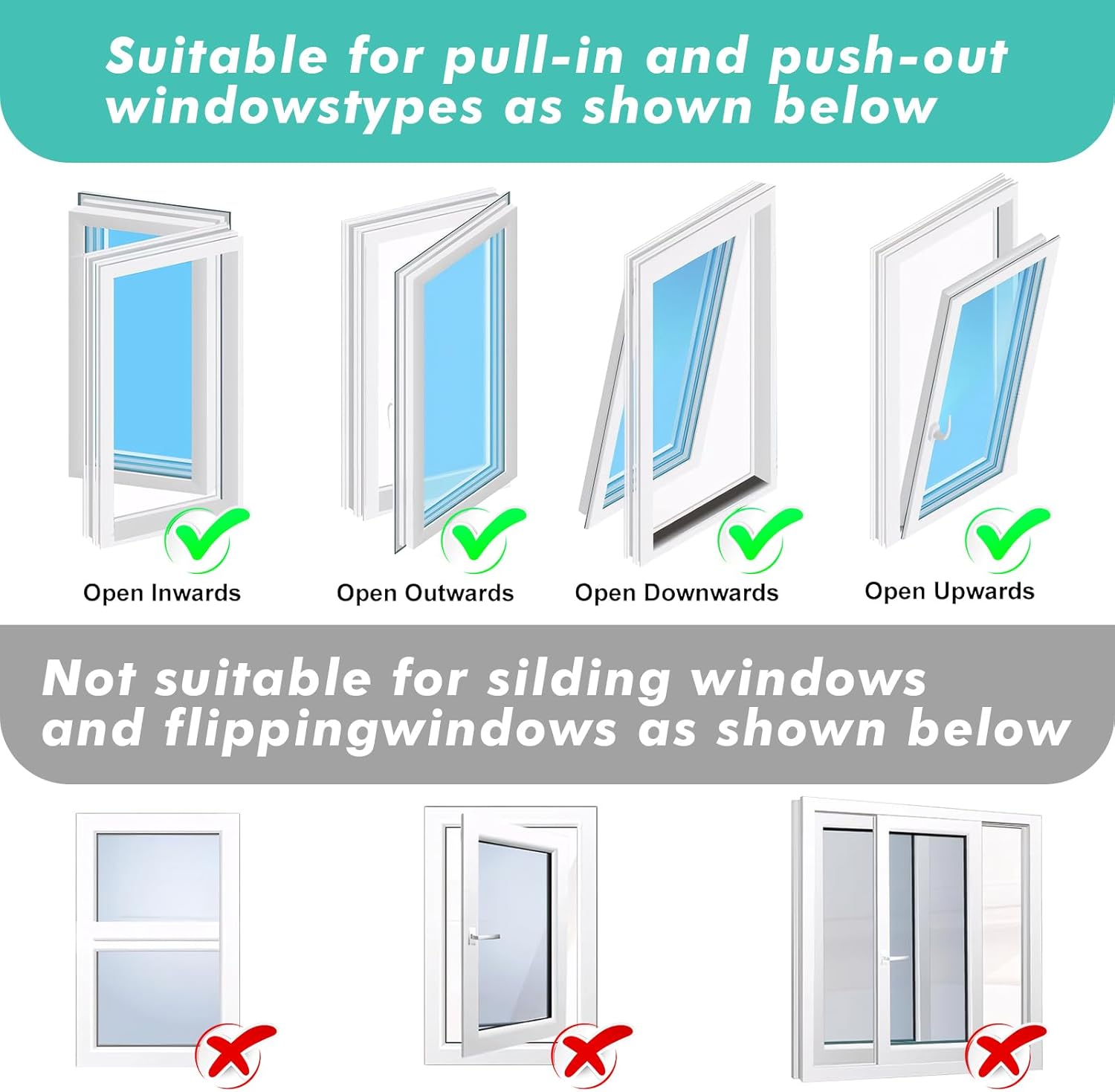 Suitable for pull-in and push-out windowstypes as shown below

Open Inwards

Open Outwards

Open Downwards

Open Upwards

Not suitable for silding windows and flippingwindows as shown below