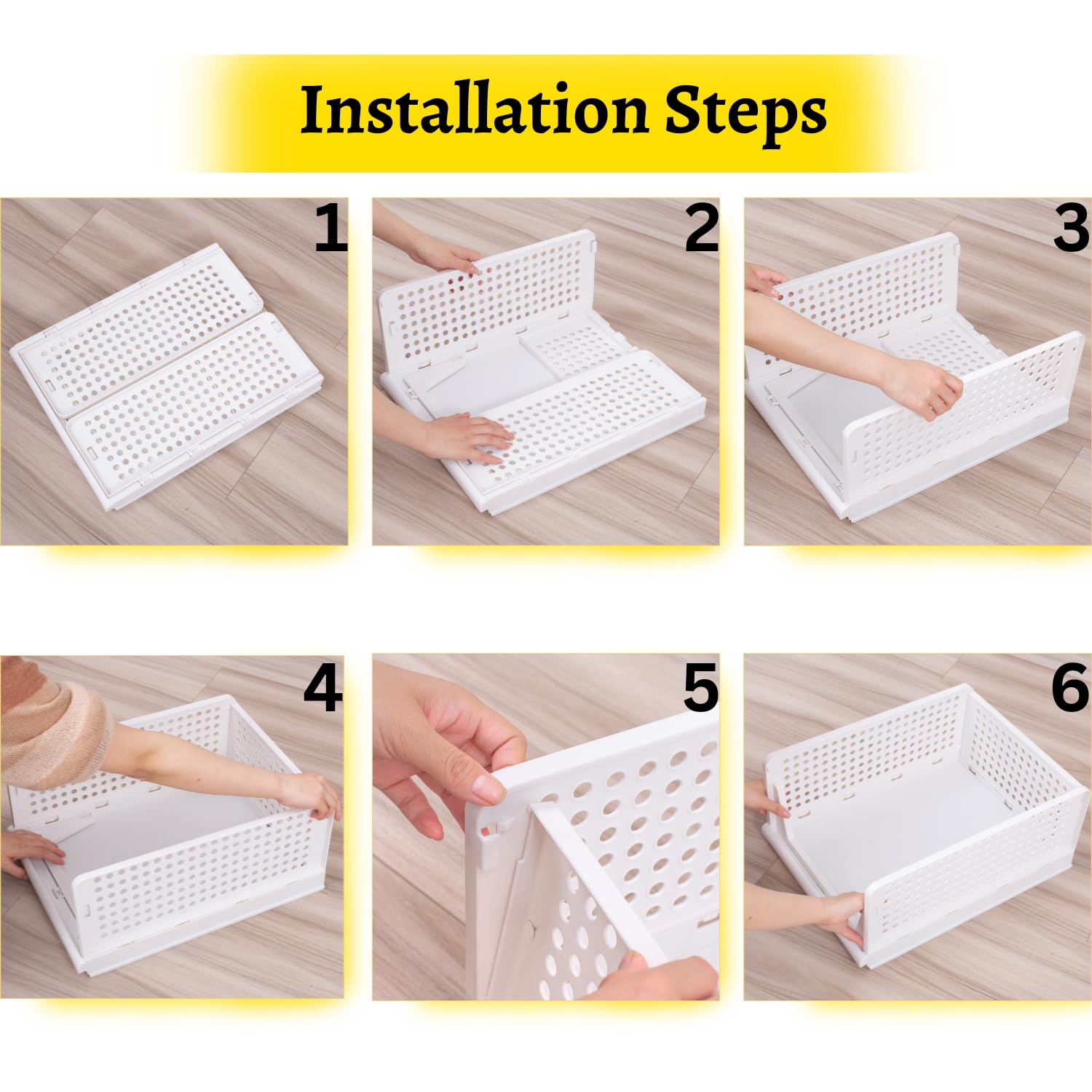 Installation Steps

1

2

3

4

5

6