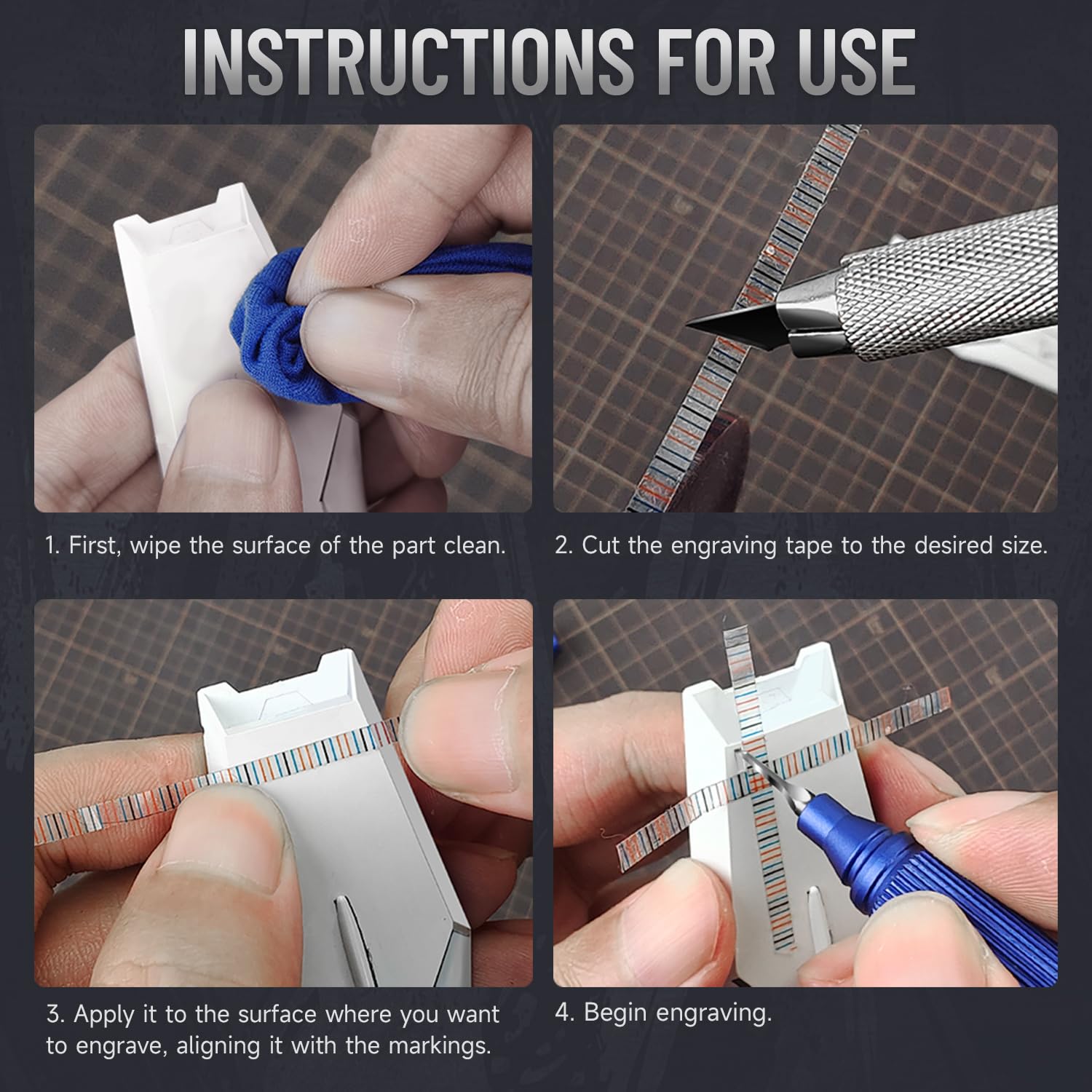 INSTRUCTIONS FOR USE

1. First, wipe the surface of the part clean.

2. Cut the engraving tape to the desired size.

3. Apply it to the surface where you want to engrave, aligning it with the markings.

4. Begin engraving.