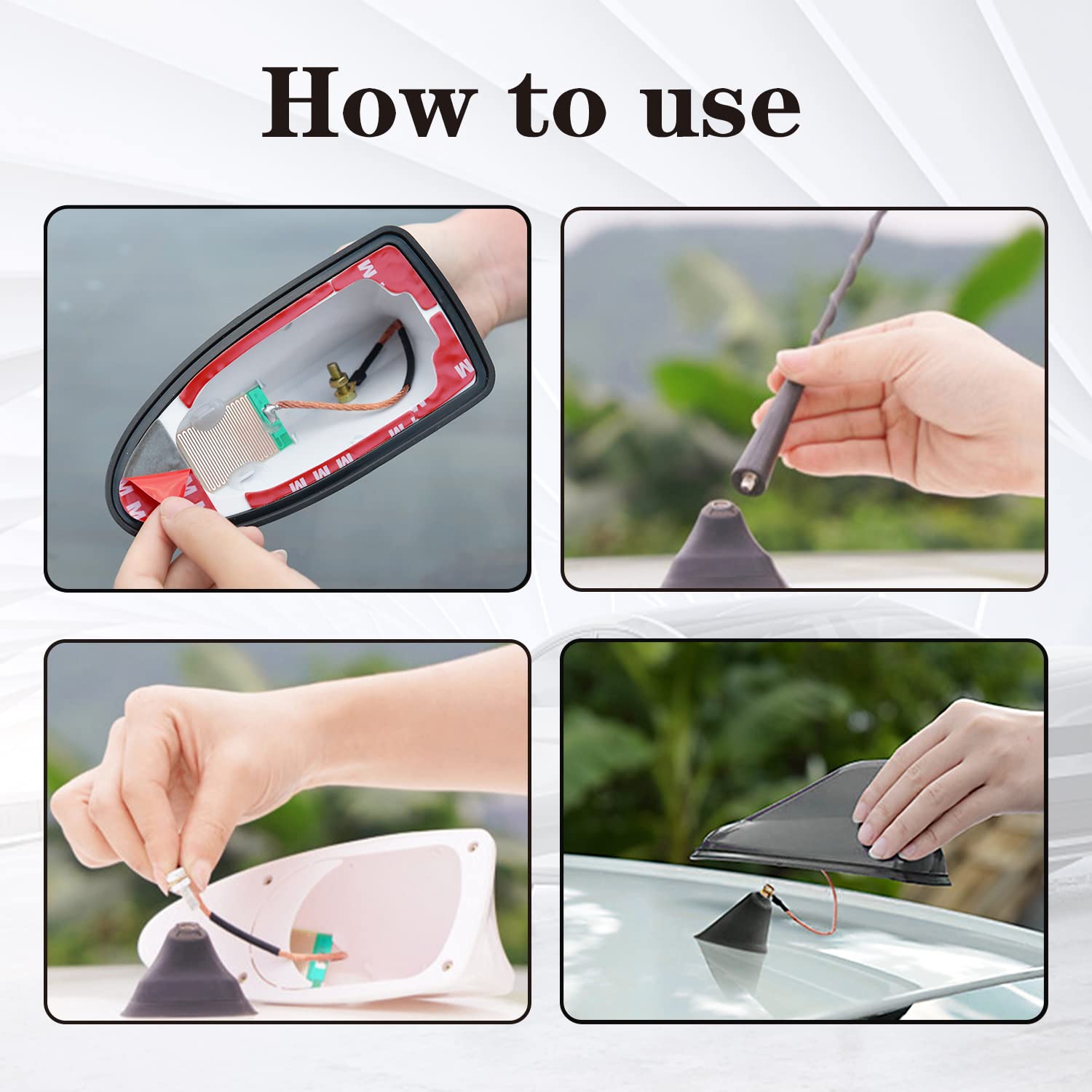 How to use