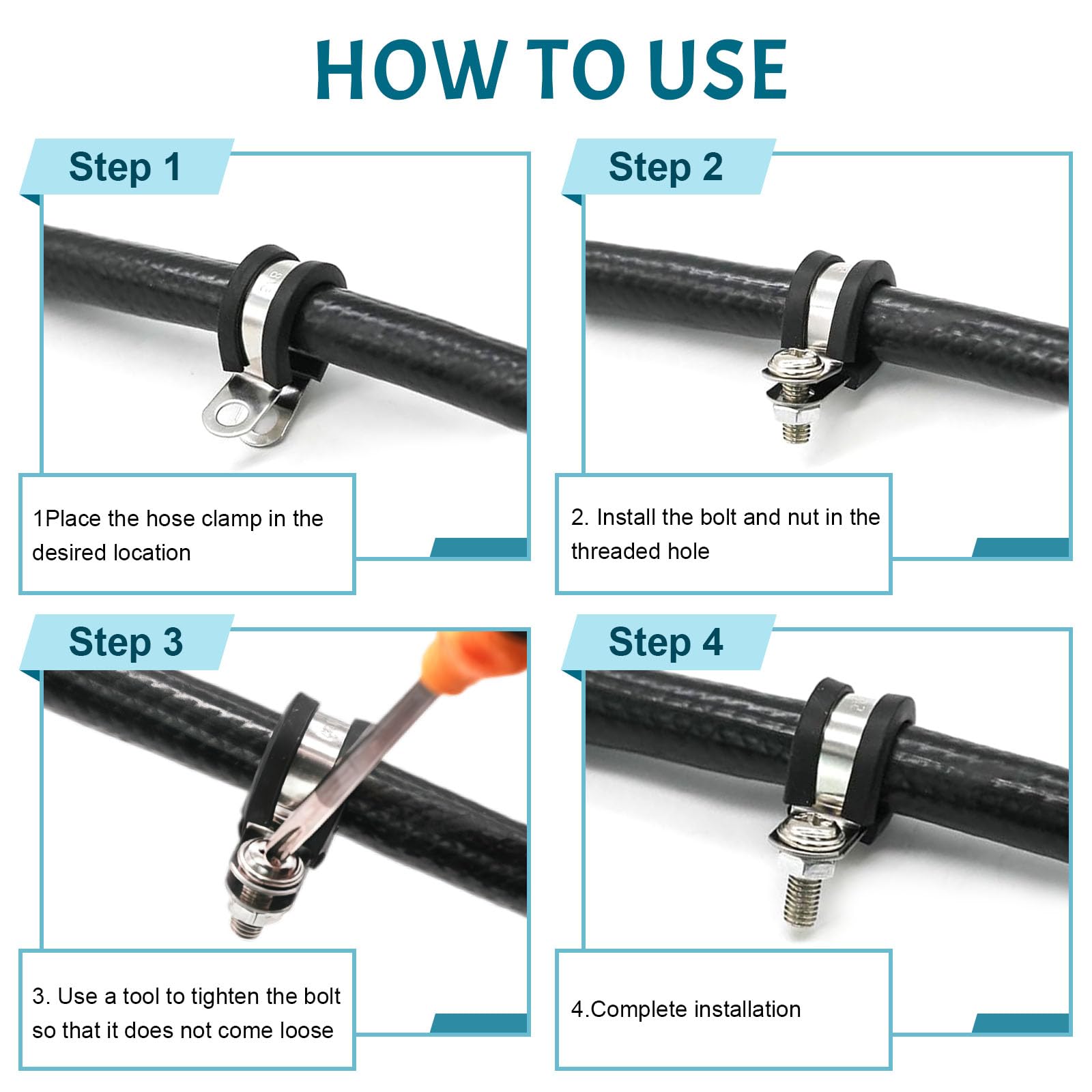 HOW TO USE

Step 1

1Place the hose clamp in the desired location

Step 2

2. Install the bolt and nut in the threaded hole

Step 3

3. Use a tool to tighten the bolt so that it does not come loose

Step 4

4.Complete installation