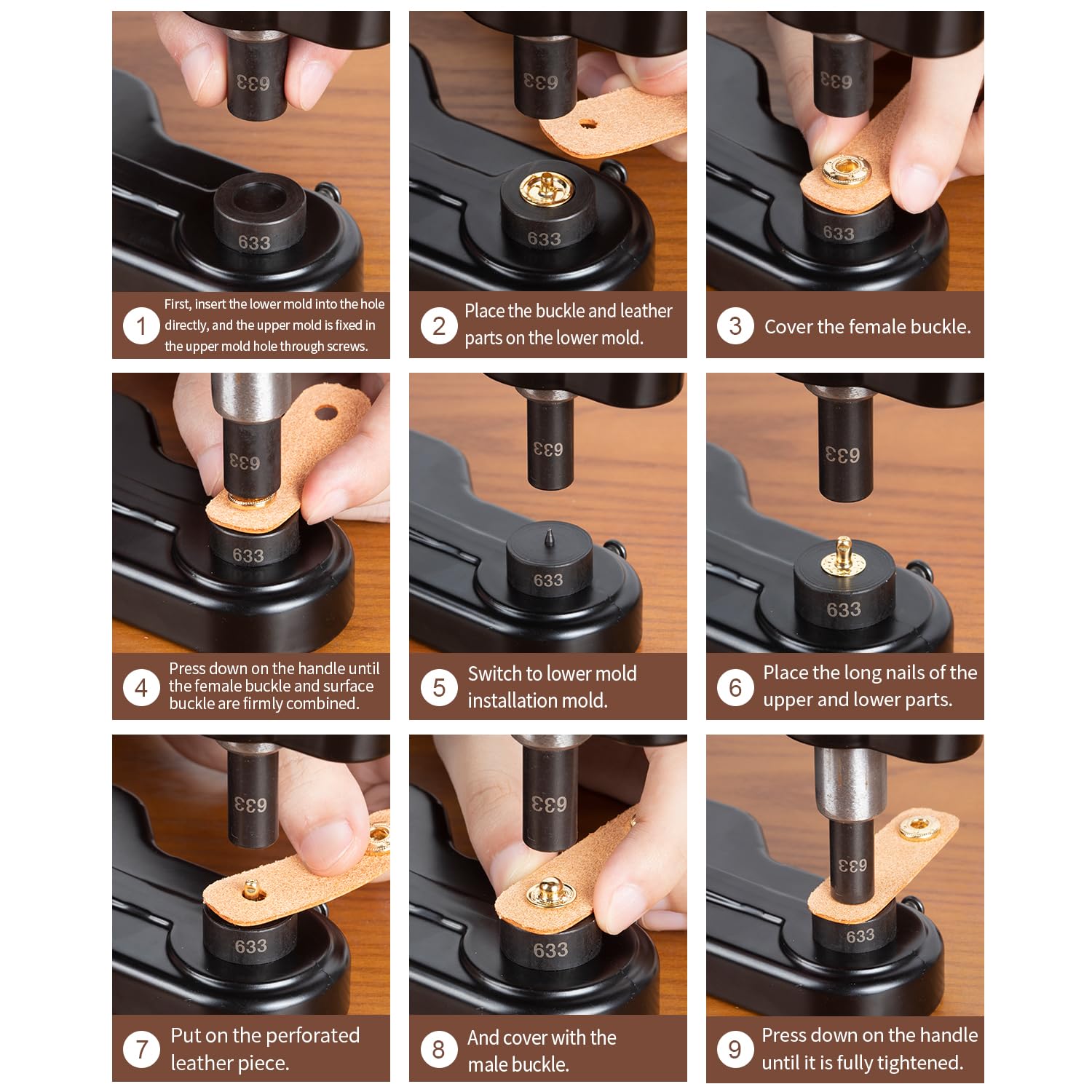 633

633

1 First, insert the lower mold into the hole directly, and the upper mold is fixed in the upper mold hole through screws.

633

633

2 Place the buckle and leather parts on the lower mold.

633

633

3 Cover the female buckle.

633

633

4 Press down on the handle until the female buckle and surface buckle are firmly combined.

633

633

5 Switch to lower mold installation mold.

633

633

6 Place the long nails of the upper and lower parts.

633

633

7 Put on the perforated leather piece.

633

633

8 And cover with the male buckle.

633

633

9 Press down on the handle until it is fully tightened.