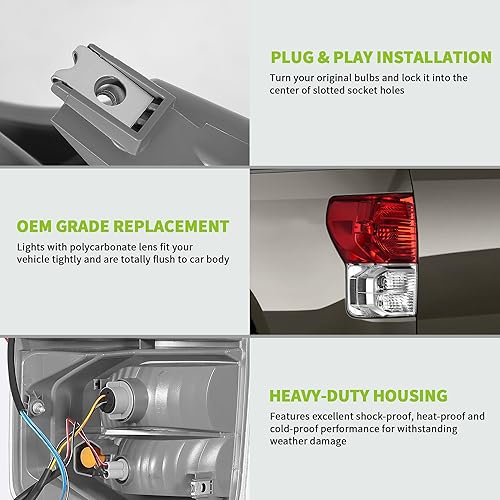 PLUG & PLAY INSTALLATION

Turn your original bulbs and lock it into the center of slotted socket holes

OEM GRADE REPLACEMENT

Lights with polycarbonate lens fit your vehicle tightly and are totally flush to car body

HEAVY-DUTY HOUSING

Features excellent shock-proof, heat-proof and cold-proof performance for withstanding weather damage