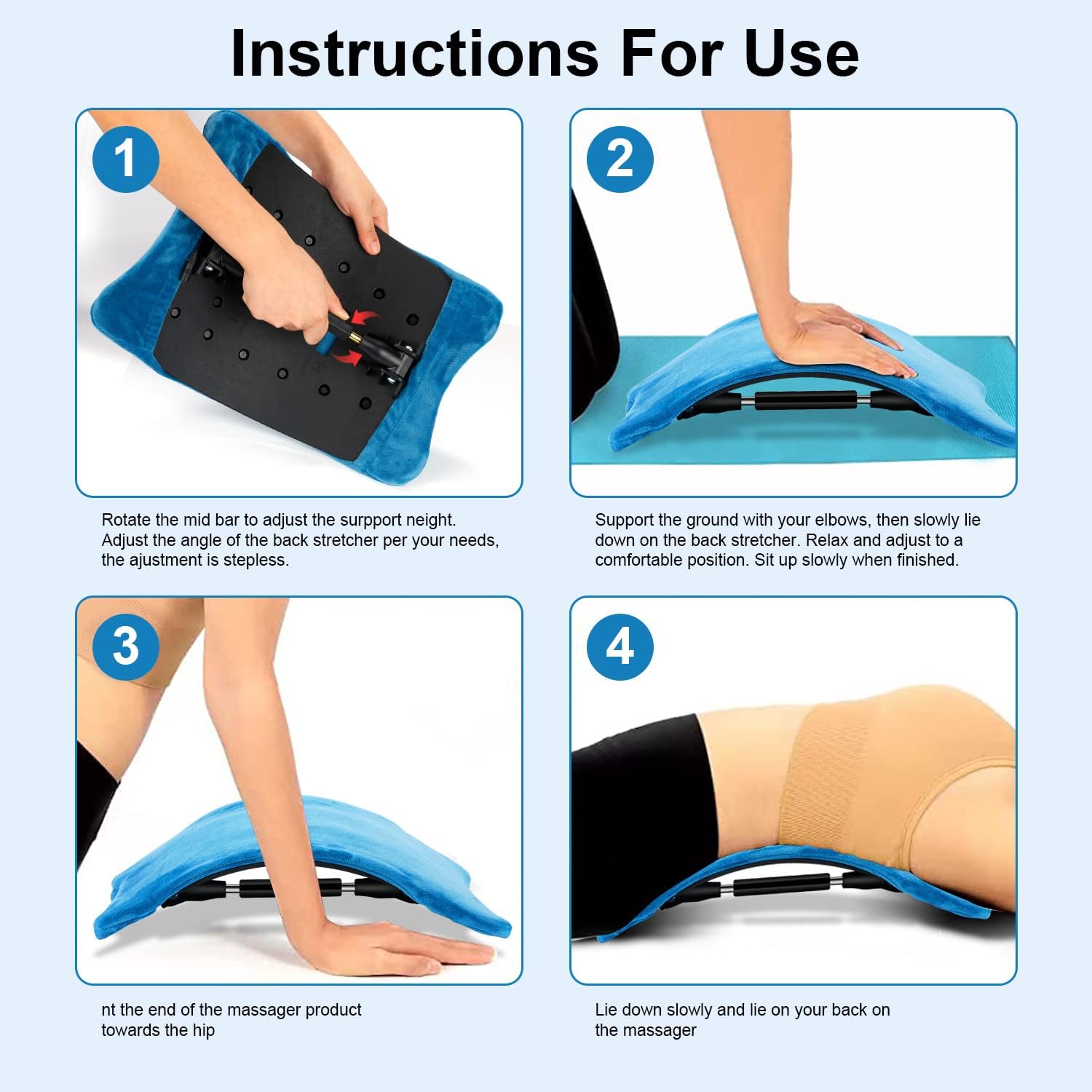 Instructions For Use

1

Rotate the mid bar to adjust the surpport neight. Adjust the angle of the back stretcher per your needs, the ajustment is stepless.

2

Support the ground with your elbows, then slowly lie down on the back stretcher. Relax and adjust to a comfortable position. Sit up slowly when finished.

3

nt the end of the massager product towards the hip

4

Lie down slowly and lie on your back on the massager