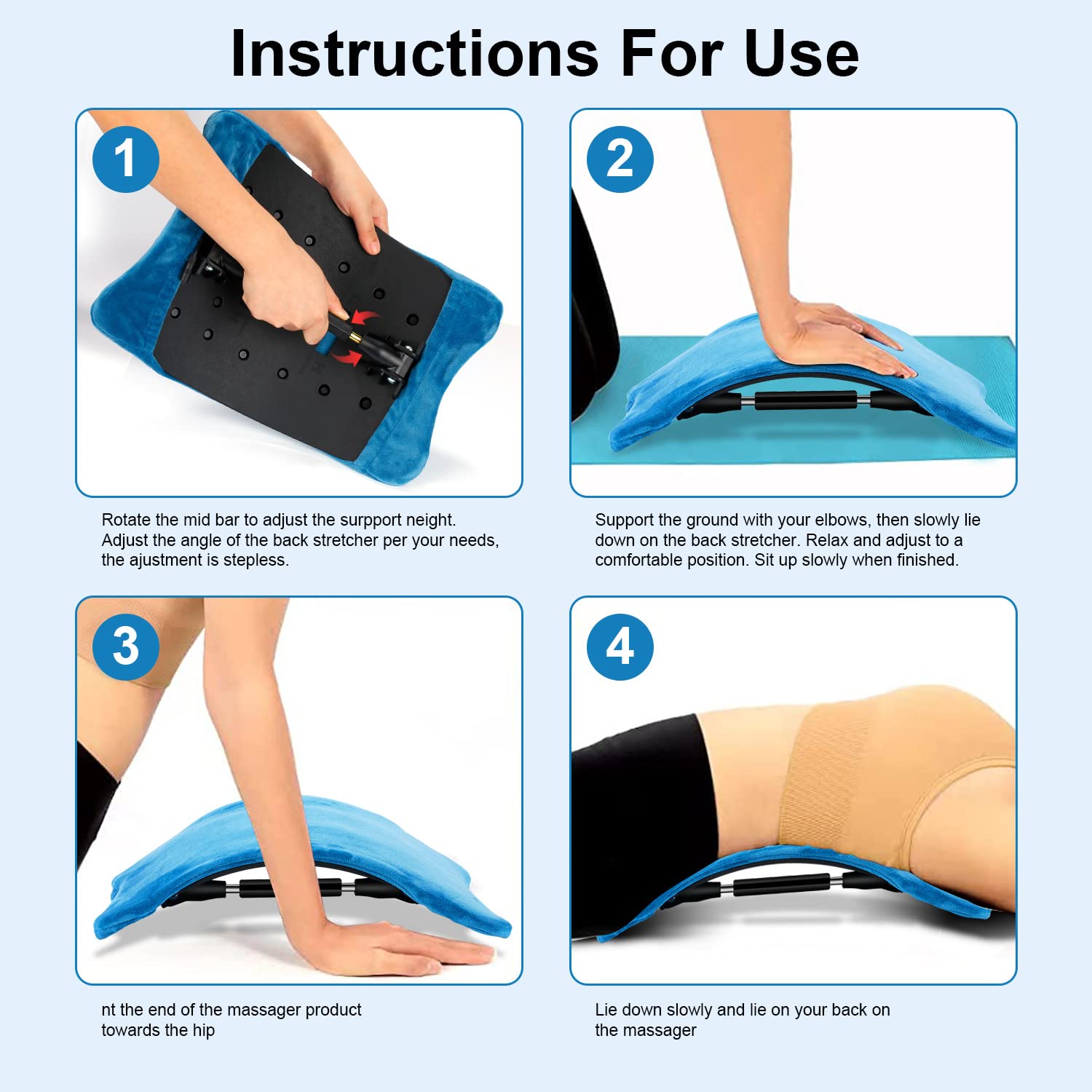 Instructions For Use

1

Rotate the mid bar to adjust the surpport neight. Adjust the angle of the back stretcher per your needs, the ajustment is stepless.

2

Support the ground with your elbows, then slowly lie down on the back stretcher. Relax and adjust to a comfortable position. Sit up slowly when finished.

3

nt the end of the massager product towards the hip

4

Lie down slowly and lie on your back on the massager