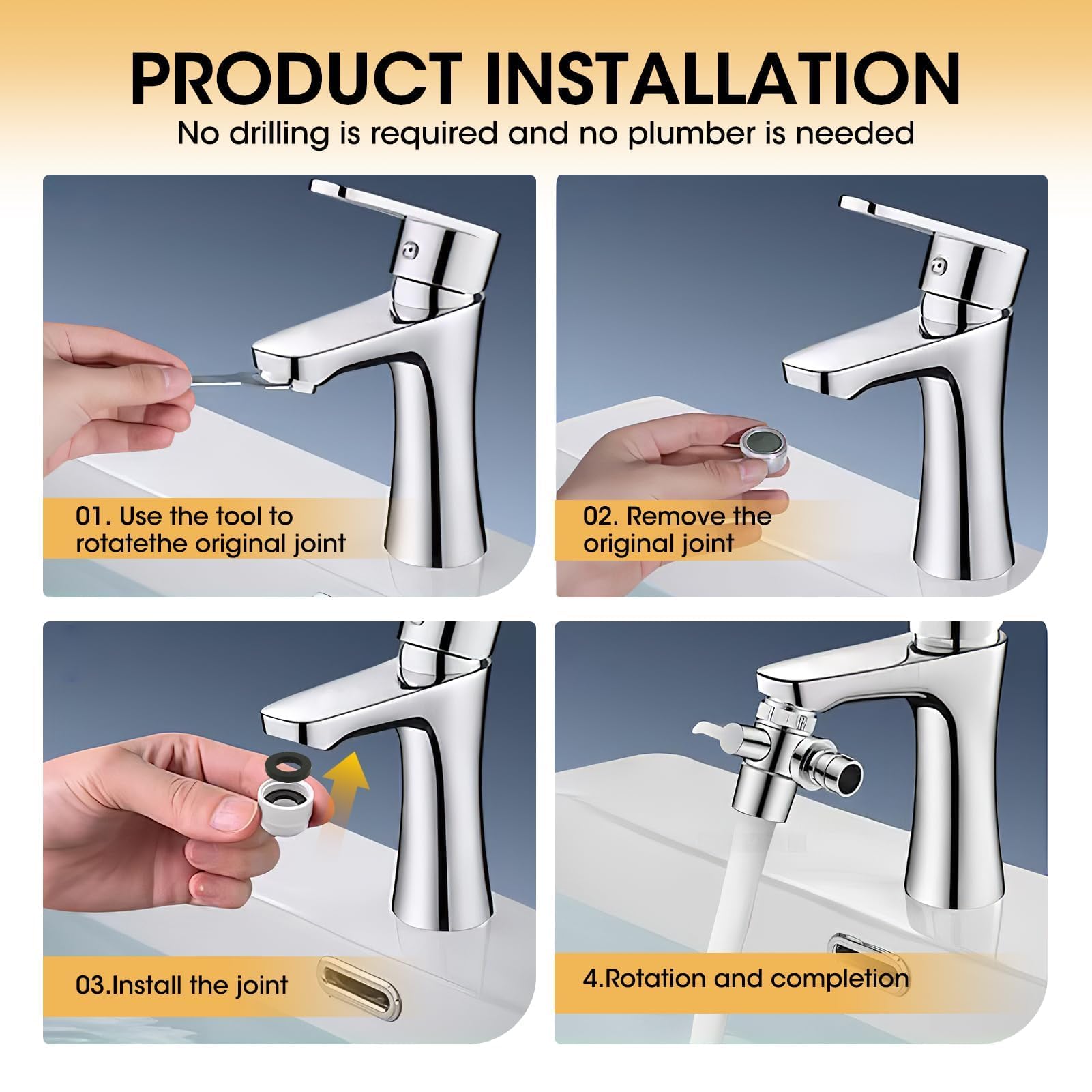 PRODUCT INSTALLATION
No drilling is required and no plumber is needed

01. Use the tool to rotatethe original joint

02. Remove the original joint

03.Install the joint

4.Rotation and completion