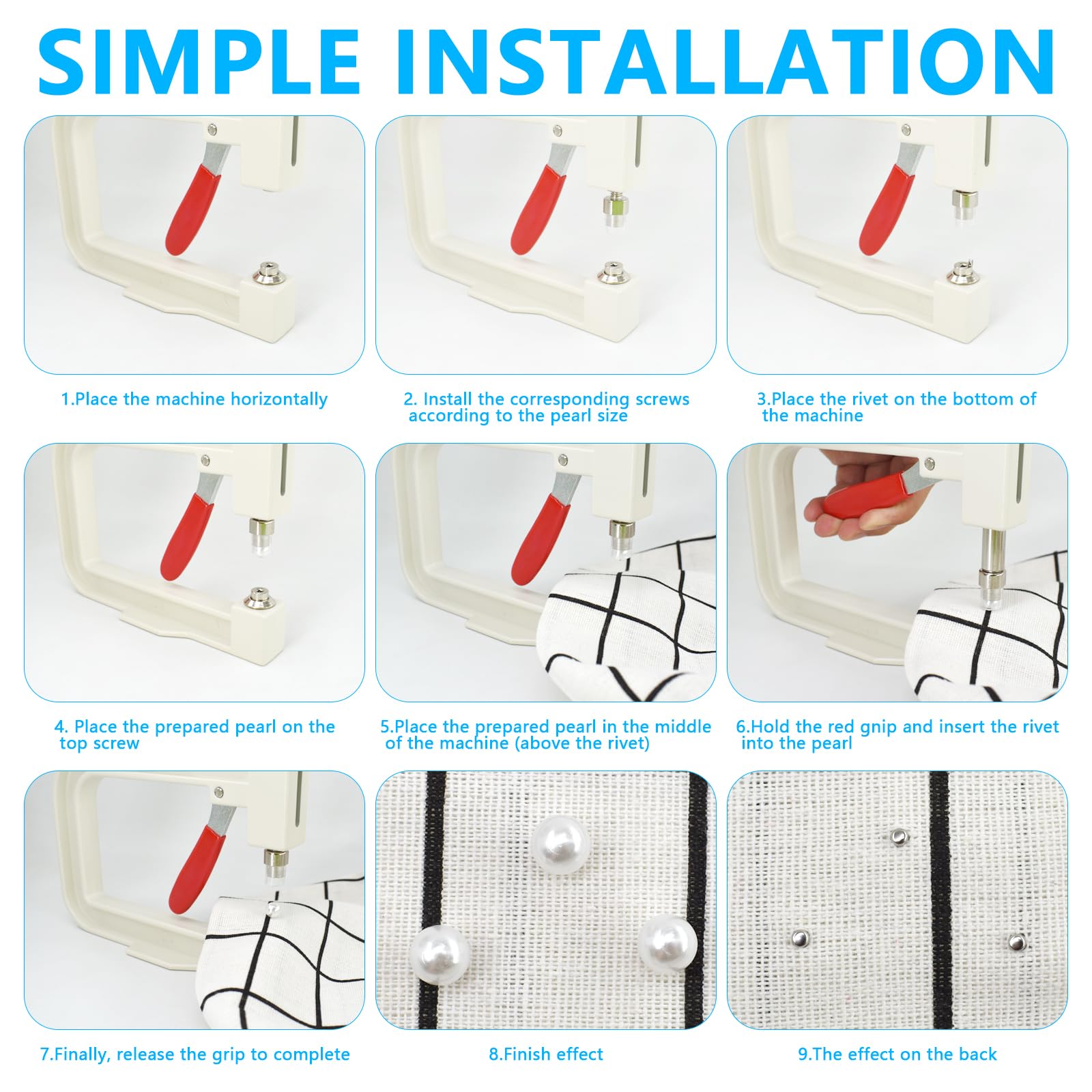 SIMPLE INSTALLATION

1.Place the machine horizontally

2. Install the corresponding screws according to the pearl size

3.Place the rivet on the bottom of the machine

4. Place the prepared pearl on the top screw

5.Place the prepared pearl in the middle of the machine (above the rivet)

6.Hold the red gnip and insert the rivet into the pearl

7.Finally, release the grip to complete

8.Finish effect

9.The effect on the back