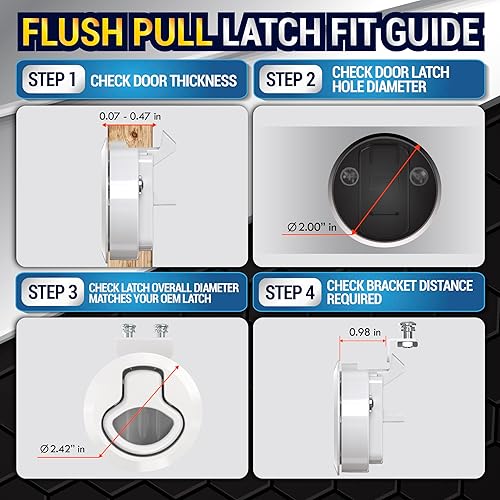 FLUSH PULL LATCH FIT GUIDE

STEP 1 CHECK DOOR THICKNESS

0.07 - 0.47 in

STEP 2 CHECK DOOR LATCH HOLE DIAMETER

Ø 2.00" in

STEP 3 CHECK LATCH OVERALL DIAMETER MATCHES YOUR OEM LATCH

Ø 2.42" in

STEP 4 CHECK BRACKET DISTANCE REQUIRED

0.98 in