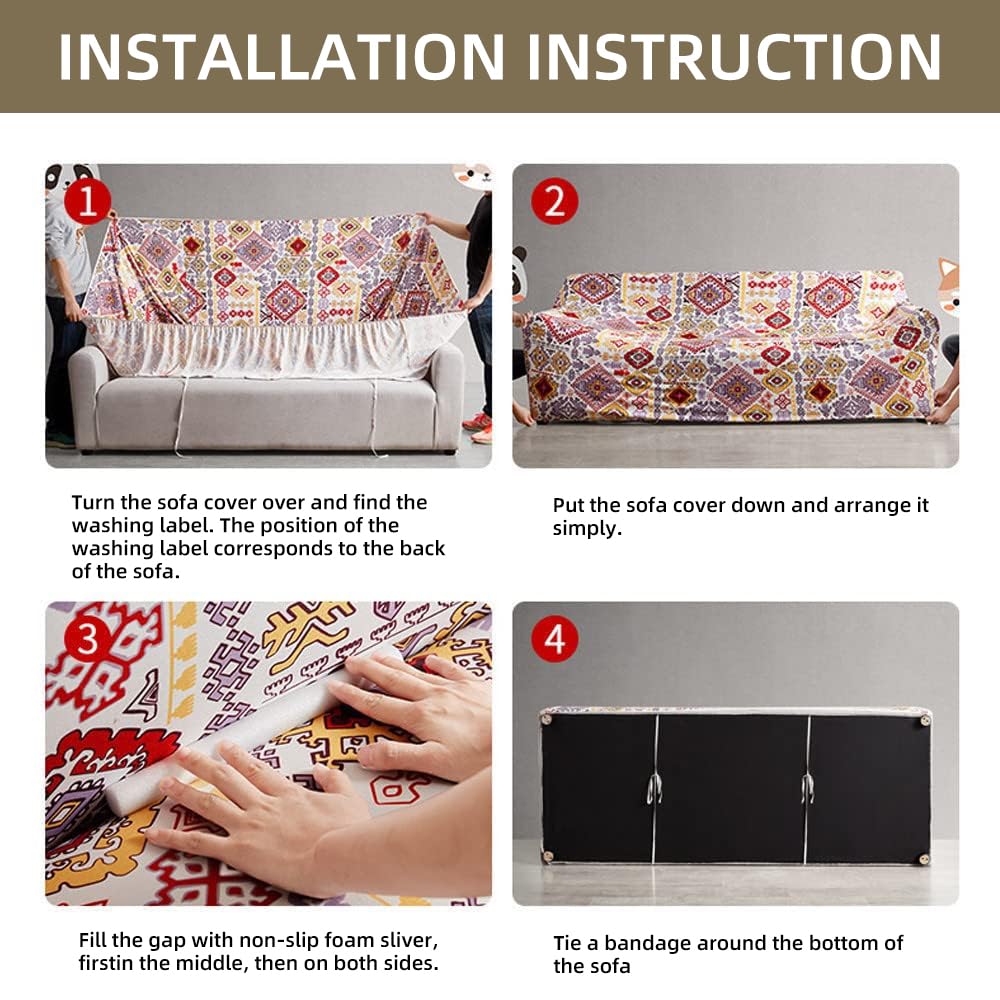 INSTALLATION INSTRUCTION

1

Turn the sofa cover over and find the washing label. The position of the washing label corresponds to the back of the sofa.

2

Put the sofa cover down and arrange it simply.

3

Fill the gap with non-slip foam sliver, firstin the middle, then on both sides.

4

Tie a bandage around the bottom of the sofa