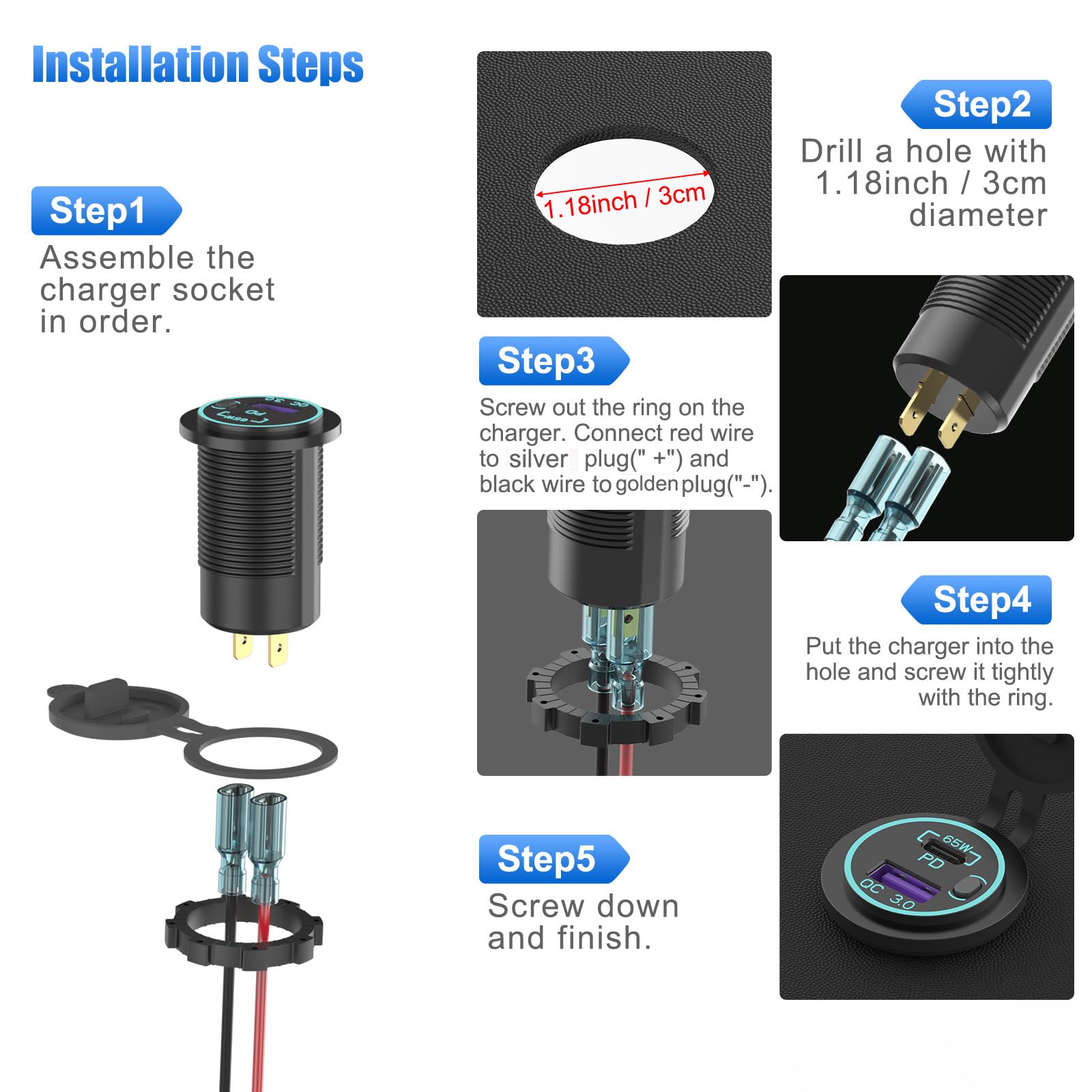 Installation Steps

Step1
Assemble the charger socket in order.

QC 3.0
PD
65W

1.18inch / 3cm

Step2
Drill a hole with 1.18inch / 3cm diameter

Step3
Screw out the ring on the charger. Connect red wire to silver plug(" +") and black wire to golden plug("-").

Step4
Put the charger into the hole and screw it tightly with the ring.

Step5
Screw down and finish.

65W
PD
QC 3.0