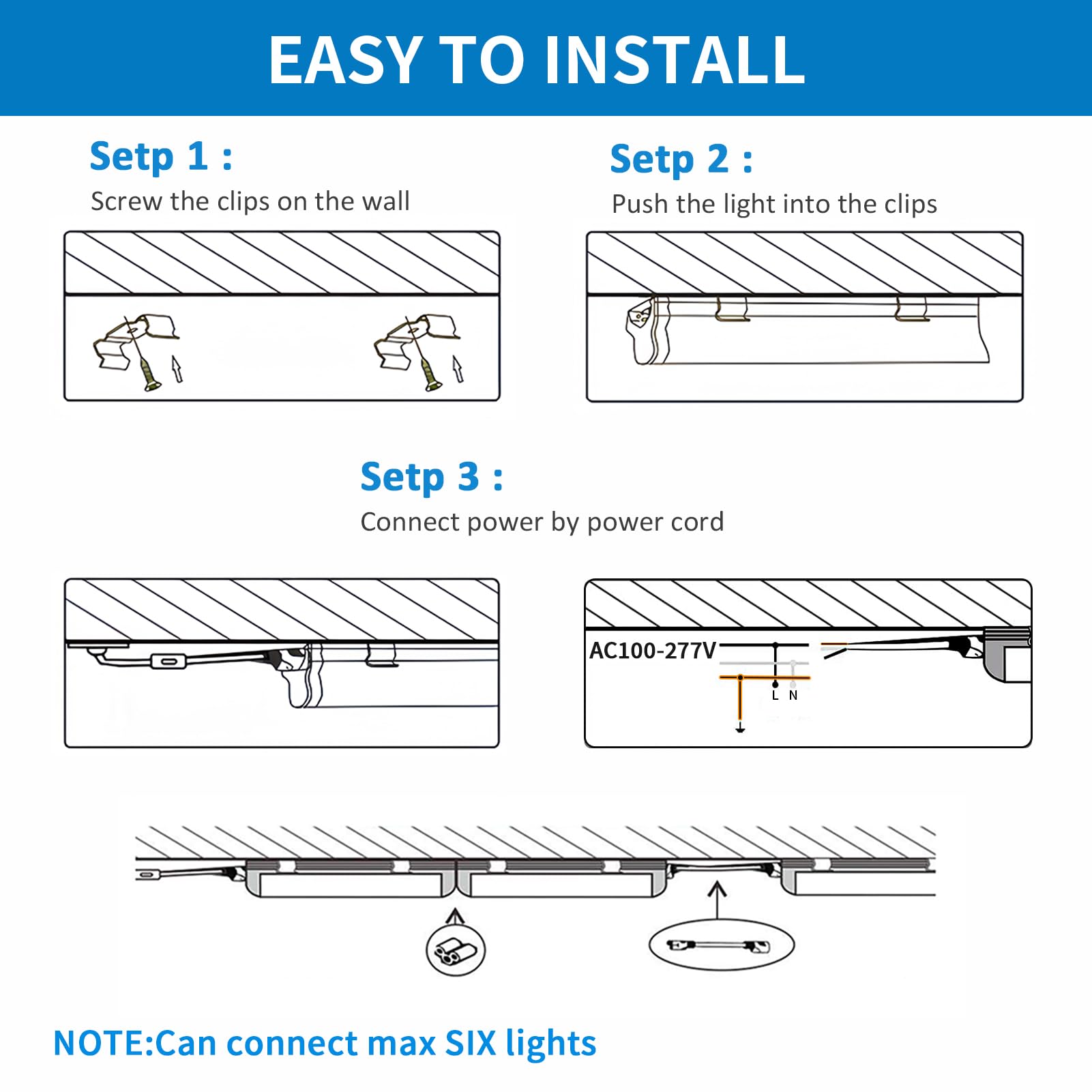 EASY TO INSTALL

Setp 1 :
Screw the clips on the wall

Setp 2 :
Push the light into the clips

Setp 3 :
Connect power by power cord

AC100-277V
L N

NOTE:Can connect max SIX lights