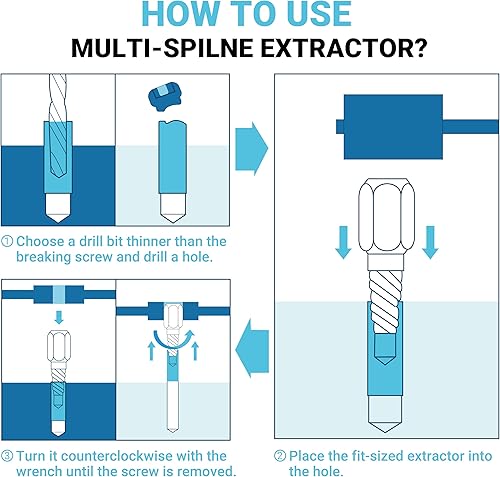 HOW TO USE
MULTI-SPILNE EXTRACTOR?

① Choose a drill bit thinner than the breaking screw and drill a hole.

③ Turn it counterclockwise with the wrench until the screw is removed.

② Place the fit-sized extractor into the hole.