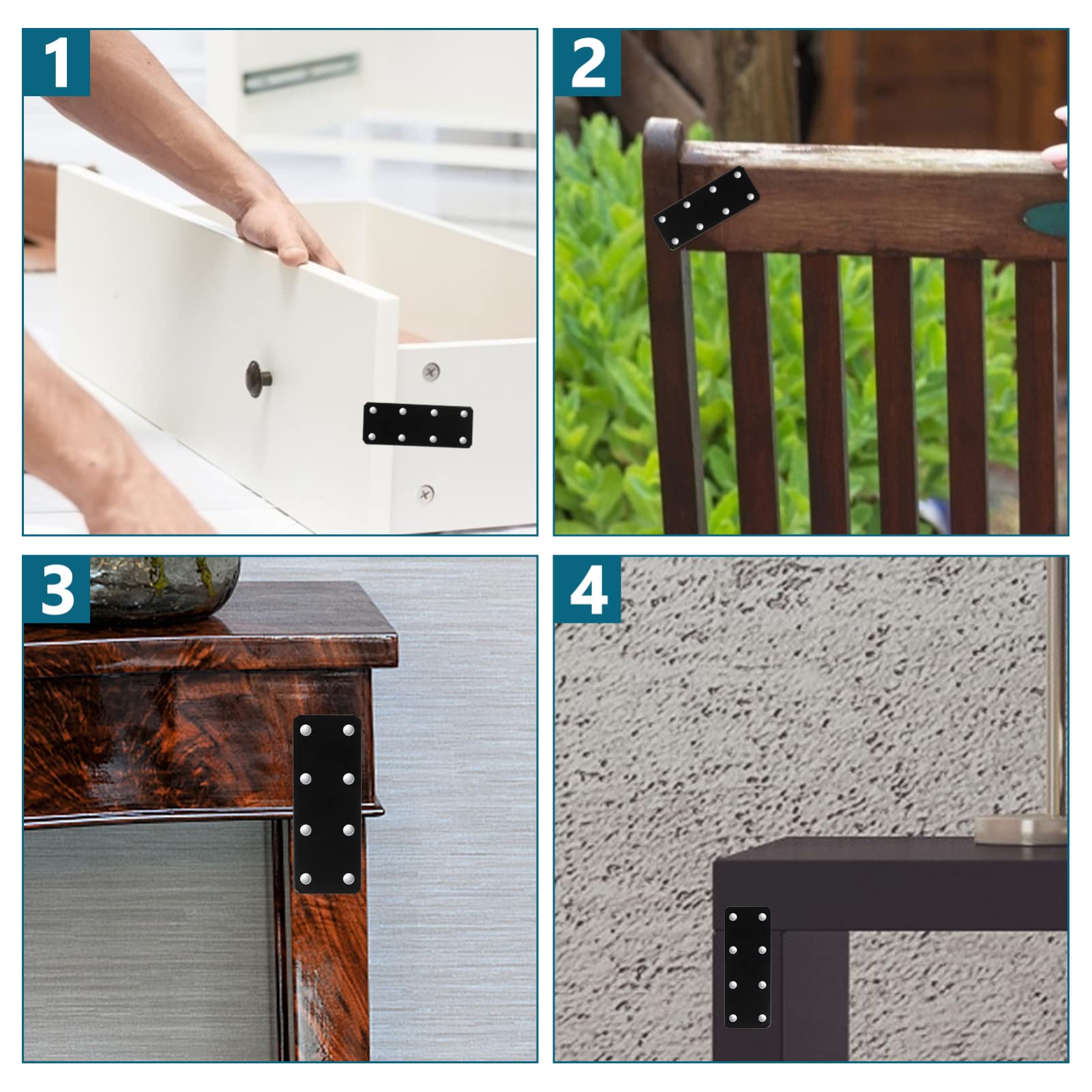 1

2

3

4