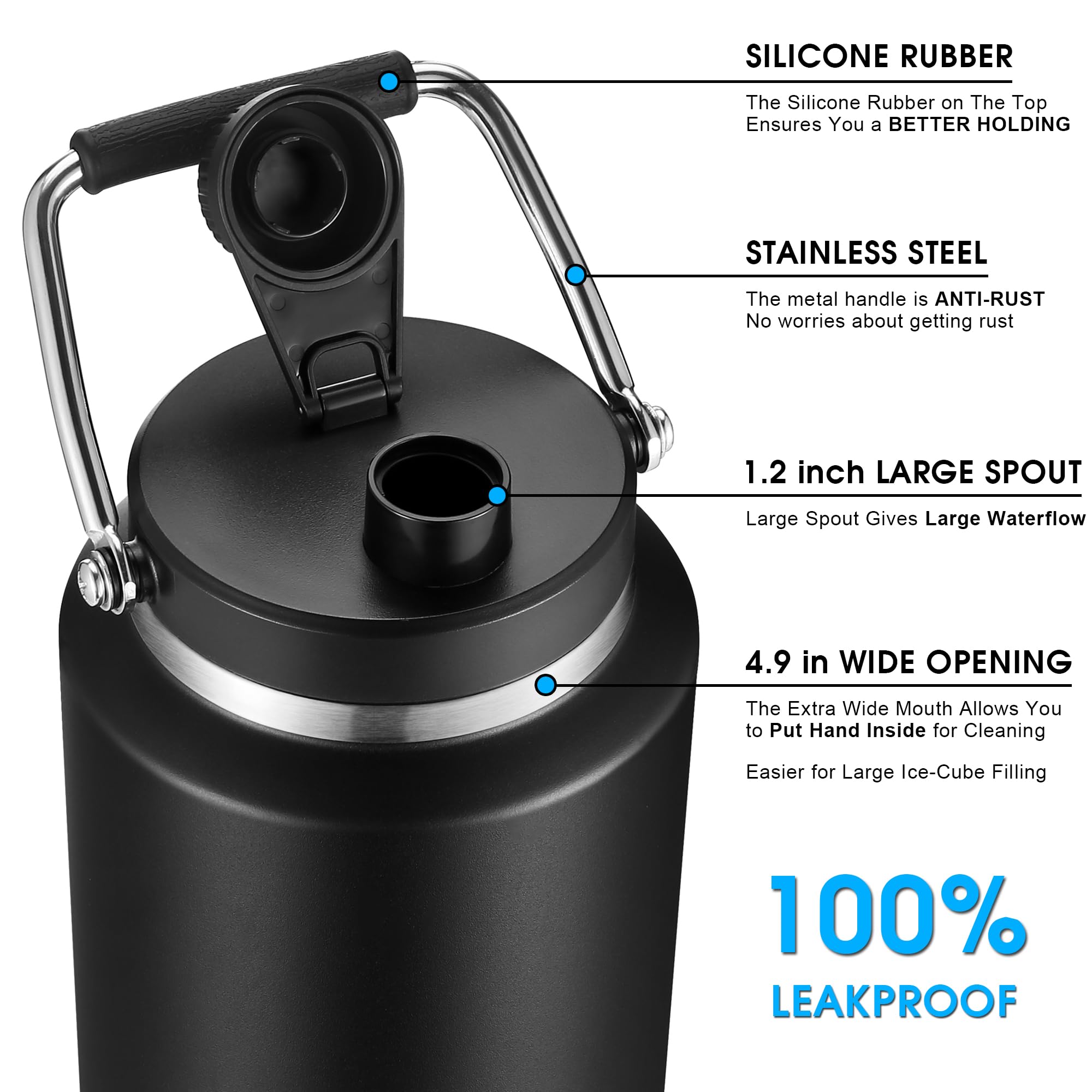 SILICONE RUBBER

The Silicone Rubber on The Top Ensures You a BETTER HOLDING

STAINLESS STEEL

The metal handle is ANTI-RUST
No worries about getting rust

1.2 inch LARGE SPOUT

Large Spout Gives Large Waterflow

4.9 in WIDE OPENING

The Extra Wide Mouth Allows You to Put Hand Inside for Cleaning

Easier for Large Ice-Cube Filling

100%
LEAKPROOF