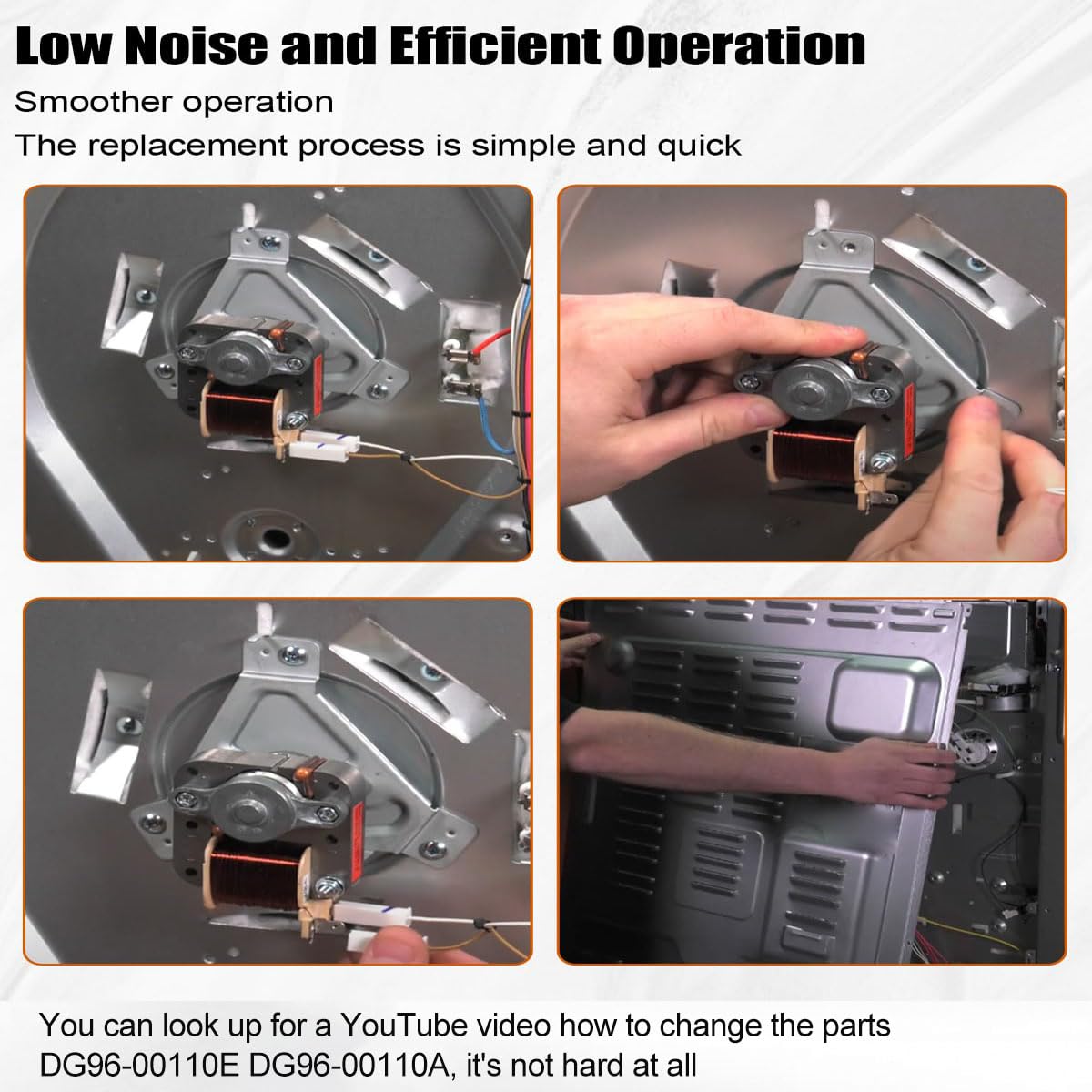 Low Noise and Efficient Operation

Smoother operation

The replacement process is simple and quick

You can look up for a YouTube video how to change the parts DG96-00110E DG96-00110A, it's not hard at all