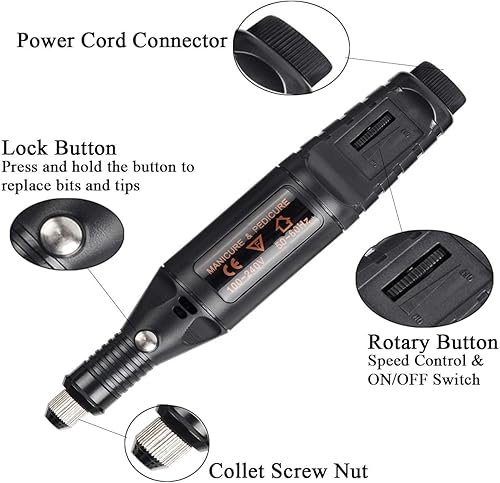 Power Cord Connector

Lock Button
Press and hold the button to replace bits and tips

MANICURE & PEDICURE
CE
100-240V
50-60Hz

Rotary Button
Speed Control & ON/OFF Switch

Collet Screw Nut