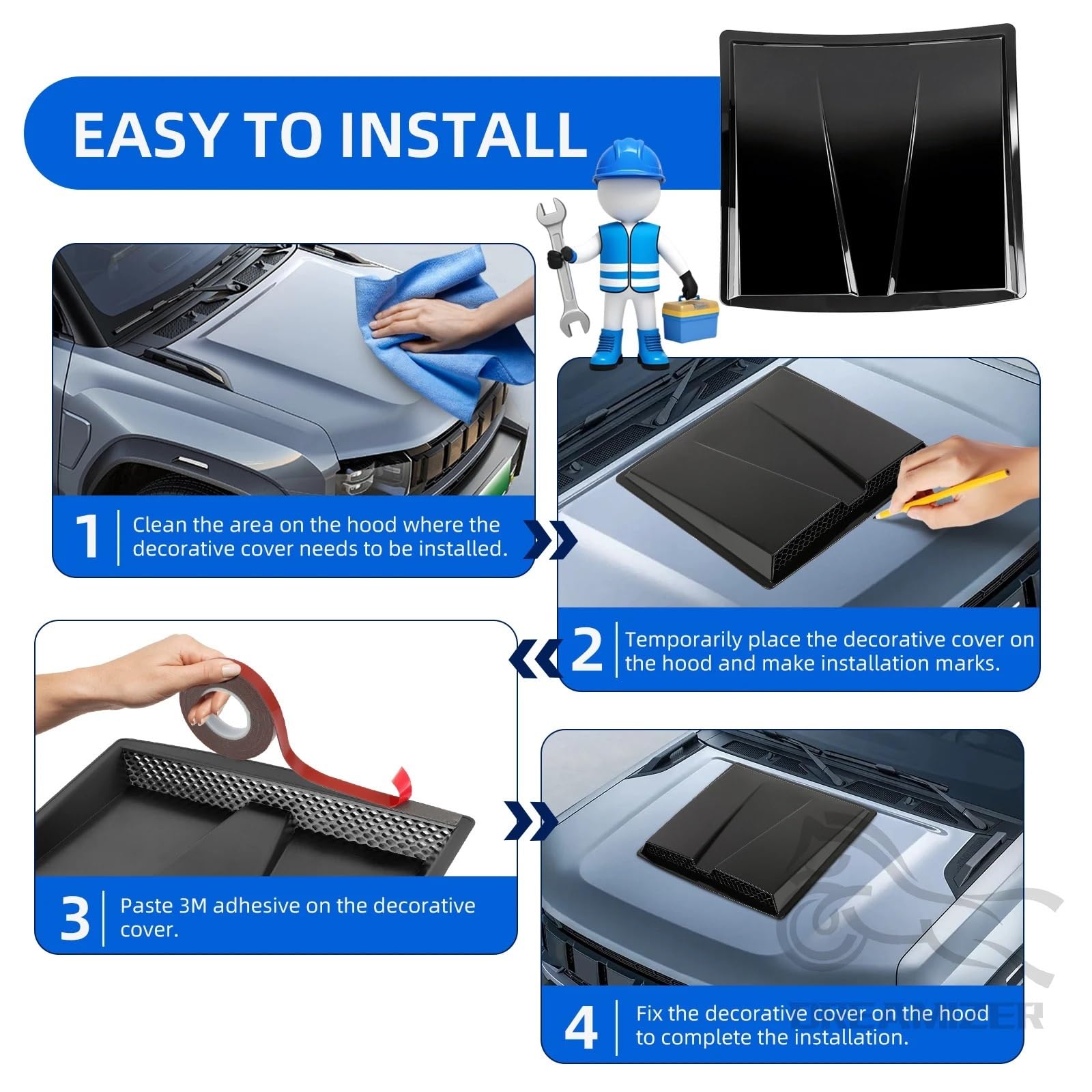 EASY TO INSTALL

1 Clean the area on the hood where the decorative cover needs to be installed.

2 Temporarily place the decorative cover on the hood and make installation marks.

3 Paste 3M adhesive on the decorative cover.

4 Fix the decorative cover on the hood to complete the installation.

DREAMIZER