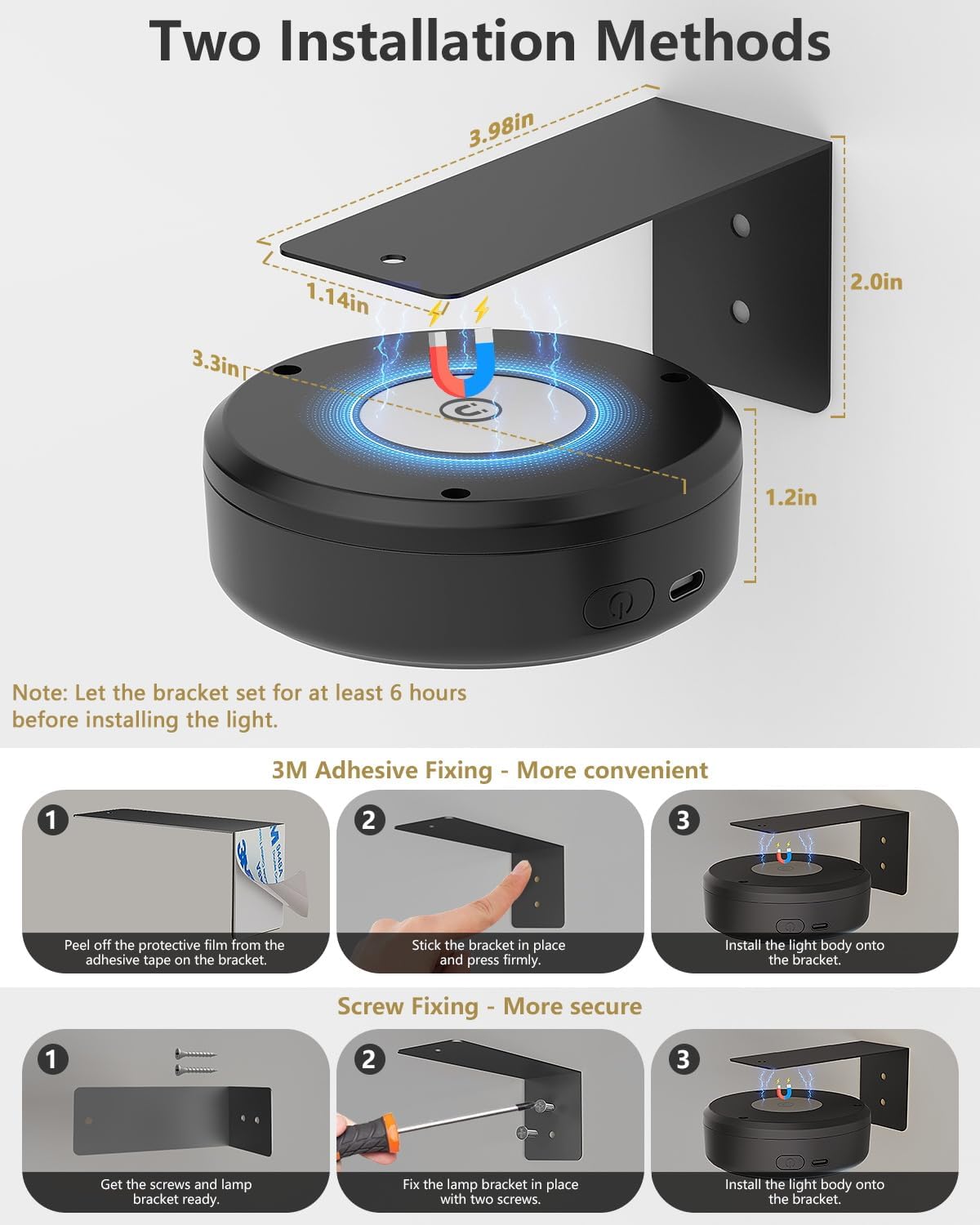 Two Installation Methods

3.98in

1.14in

2.0in

3.3in

1.2in

Note: Let the bracket set for at least 6 hours before installing the light.

3M Adhesive Fixing - More convenient

1
Peel off the protective film from the adhesive tape on the bracket.

2
Stick the bracket in place and press firmly.

3
Install the light body onto the bracket.

Screw Fixing - More secure

1
Get the screws and lamp bracket ready.

2
Fix the lamp bracket in place with two screws.

3
Install the light body onto the bracket.