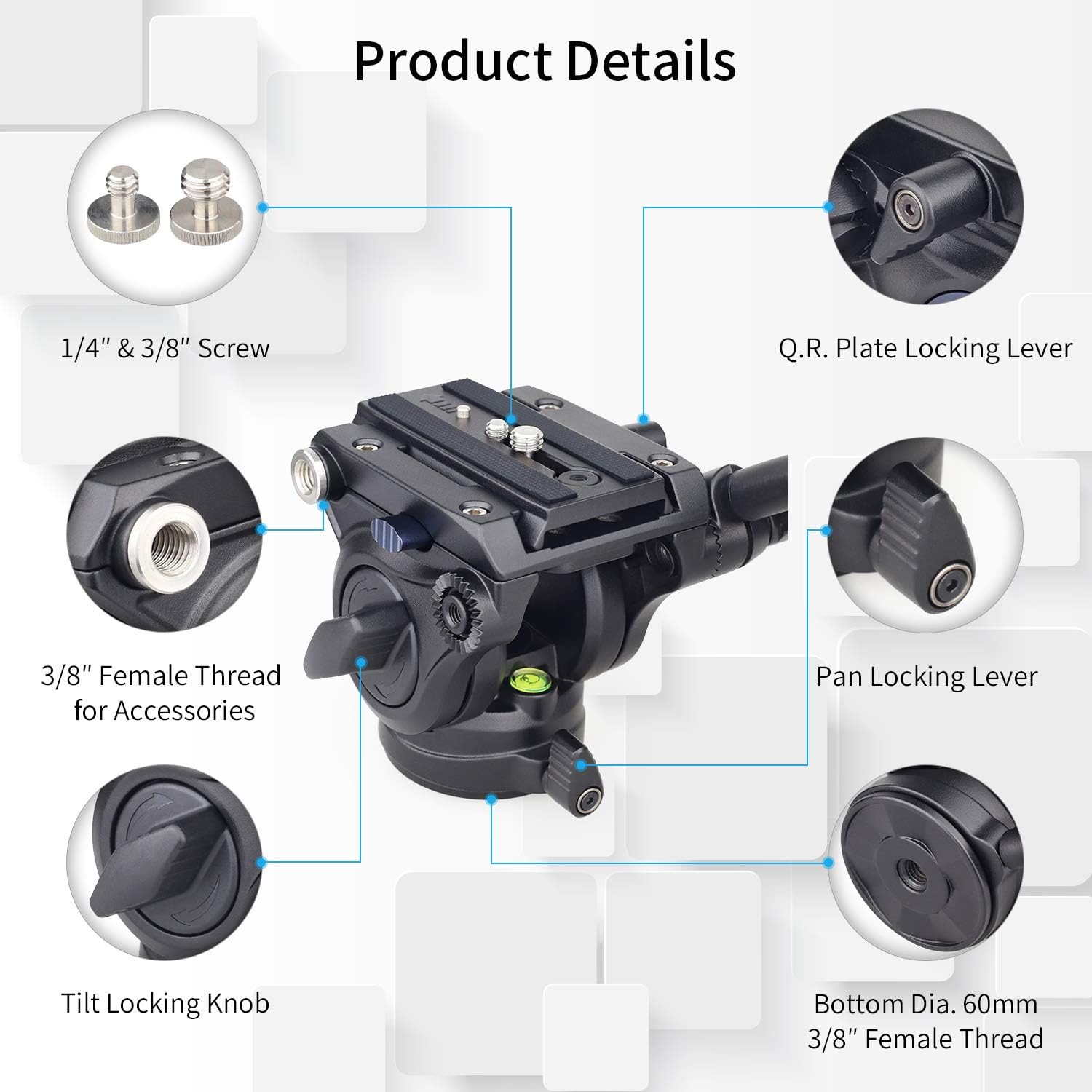 Product Details

1/4" & 3/8" Screw

Q.R. Plate Locking Lever

3/8" Female Thread for Accessories

Pan Locking Lever

Tilt Locking Knob

Bottom Dia. 60mm
3/8" Female Thread