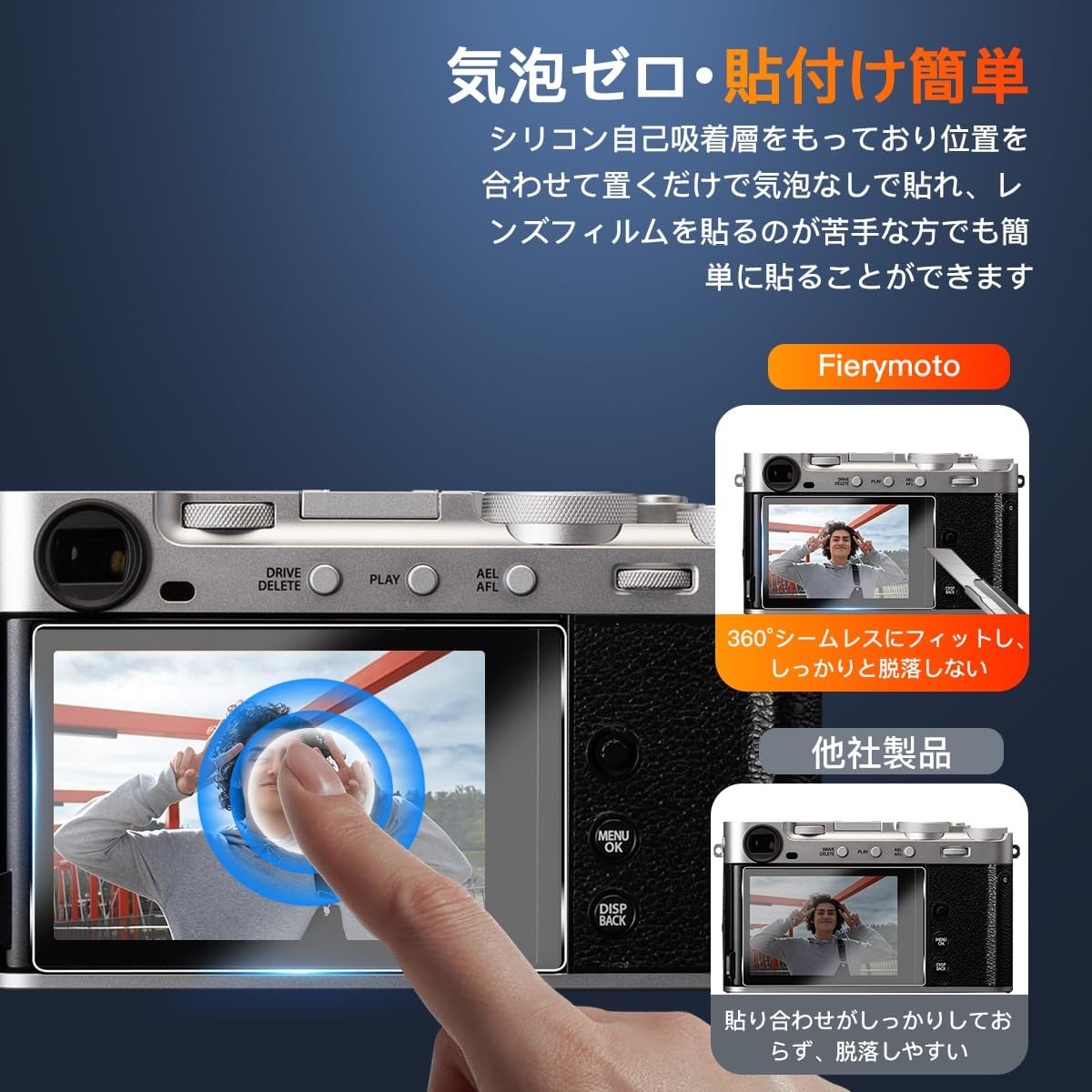 気泡ゼロ・貼付け簡単

シリコン自己吸着層をもっており位置を合わせて置くだけで気泡なしで貼れ、レンズフィルムを貼るのが苦手な方でも簡単に貼ることができます

Fierymoto

DRIVE DELETE PLAY AEL AFL DISP BACK

360°シームレスにフィットし、しっかりと脱落しない

他社製品

DRIVE DELETE PLAY AEL AFL MENU OK DISP BACK

貼り合わせがしっかりしておらず、脱落しやすい

DRIVE DELETE

PLAY

AEL AFL

MENU OK

DISP BACK