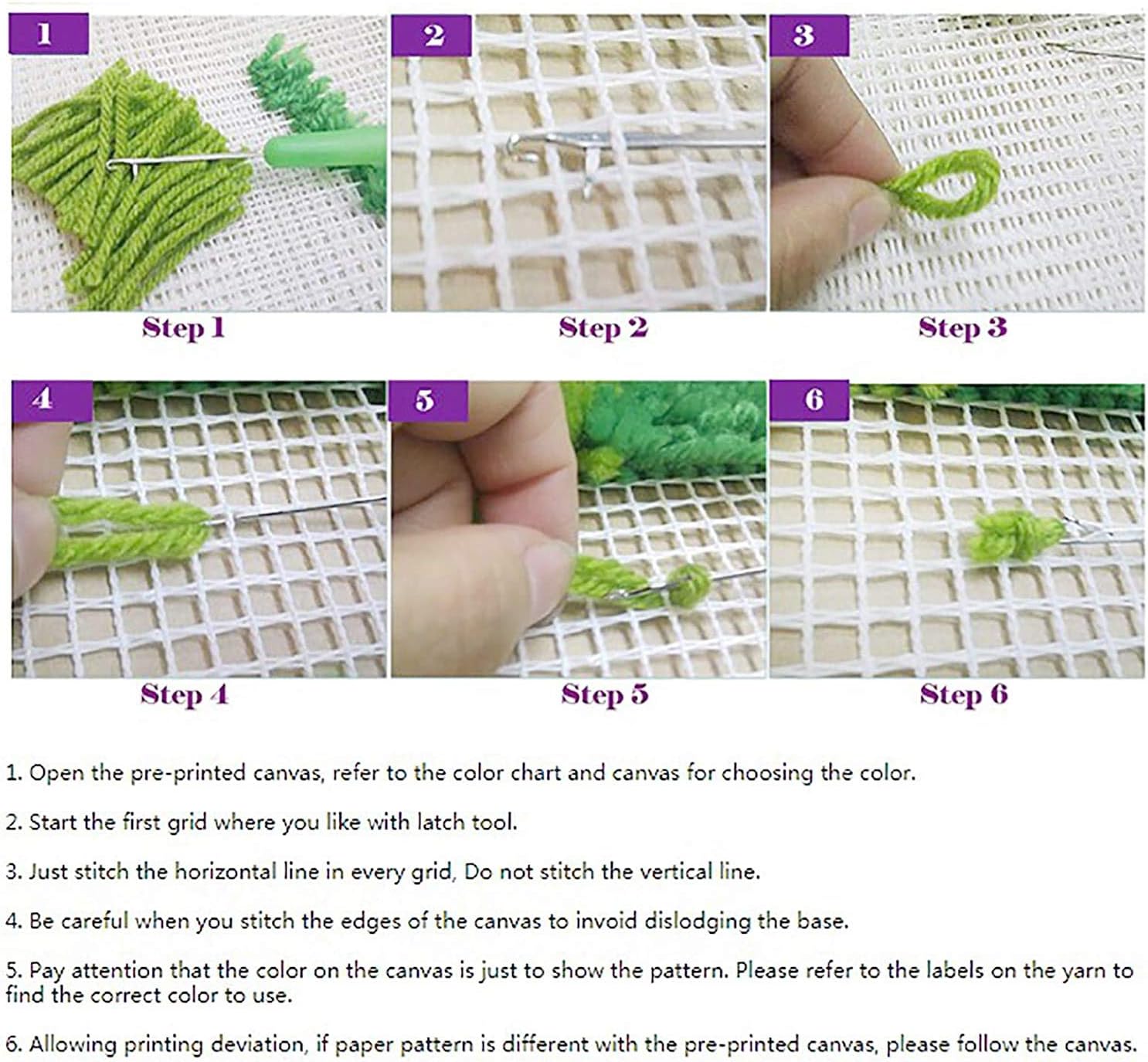 1

Step 1

2

Step 2

3

Step 3

4

Step 4

5

Step 5

6

Step 6

1. Open the pre-printed canvas, refer to the color chart and canvas for choosing the color.

2. Start the first grid where you like with latch tool.

3. Just stitch the horizontal line in every grid, Do not stitch the vertical line.

4. Be careful when you stitch the edges of the canvas to invoid dislodging the base.

5. Pay attention that the color on the canvas is just to show the pattern. Please refer to the labels on the yarn to find the correct color to use.

6. Allowing printing deviation, if paper pattern is different with the pre-printed canvas, please follow the canvas.