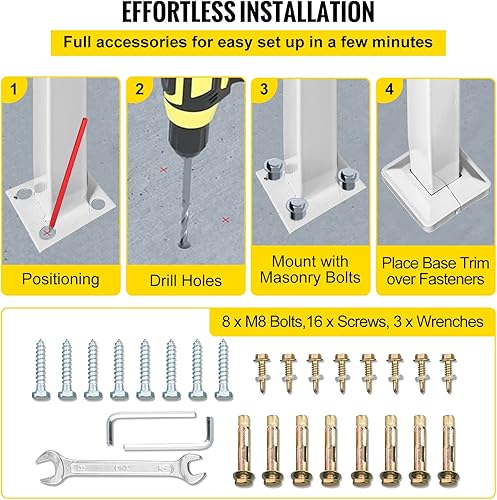 EFFORTLESS INSTALLATION

Full accessories for easy set up in a few minutes

1

Positioning

2

Drill Holes

3

Mount with Masonry Bolts

4

Place Base Trim over Fasteners

8 x M8 Bolts,16 x Screws, 3 x Wrenches