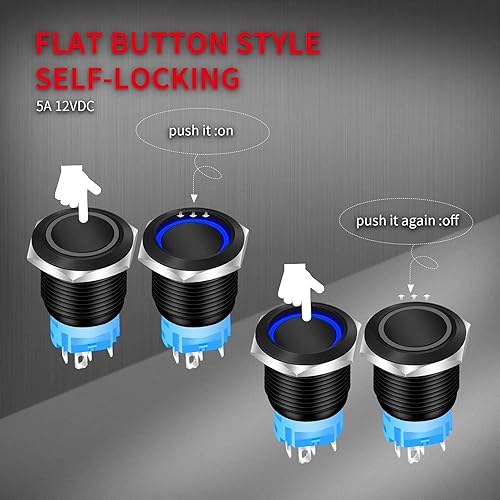 FLAT BUTTON STYLE
SELF-LOCKING
5A 12VDC

push it :on

push it again :off