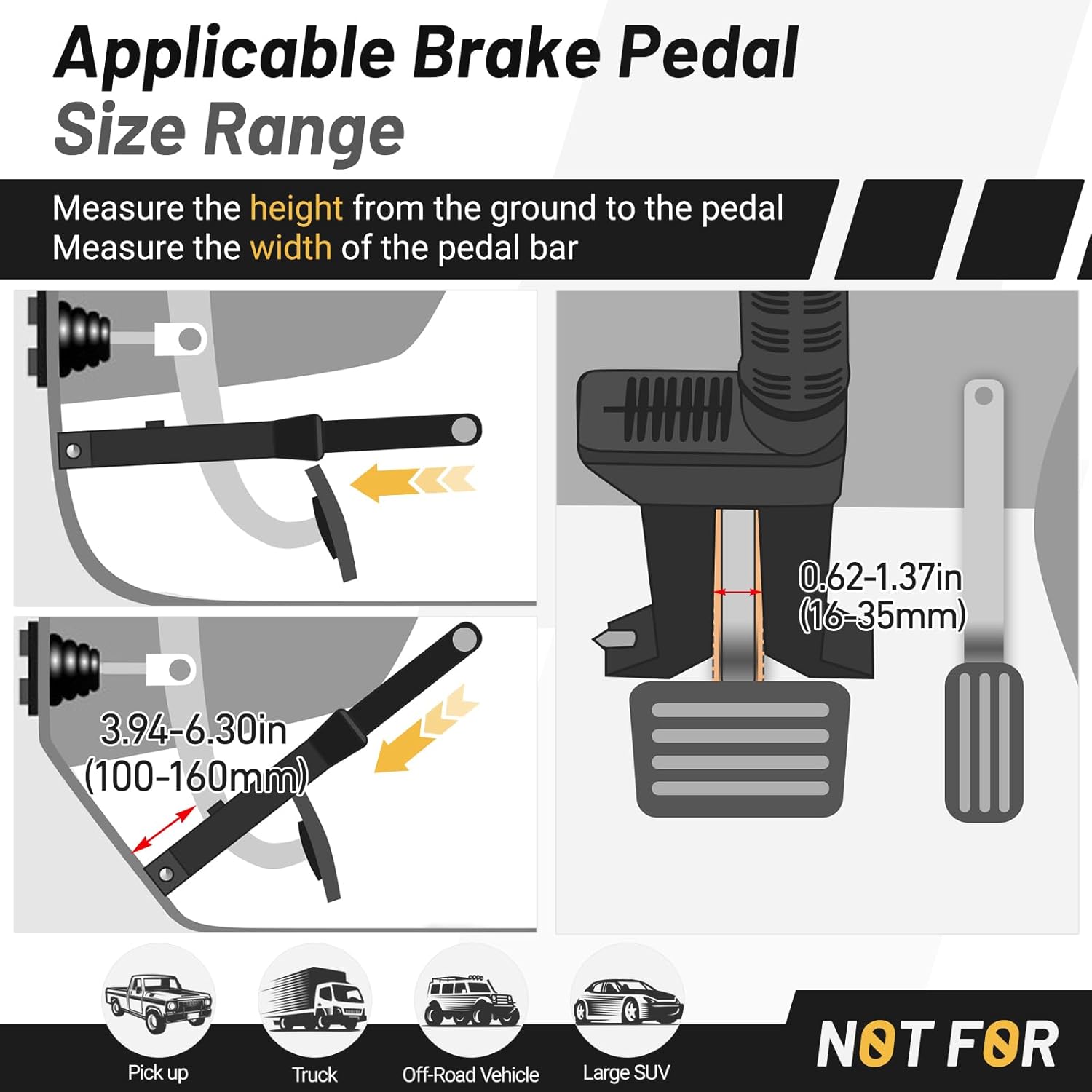 Applicable Brake Pedal
Size Range

Measure the height from the ground to the pedal
Measure the width of the pedal bar

3.94-6.30in
(100-160mm)

0.62-1.37in
(16-35mm)

Pick up
Truck
Off-Road Vehicle
Large SUV

NOT FOR